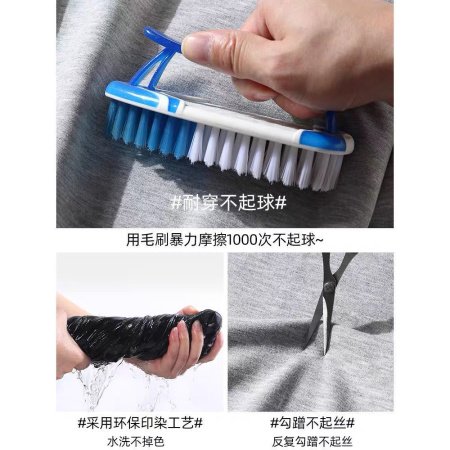 #耐穿不起球#

用毛刷暴力摩擦1000次不起球~

#采用环保印染工艺#

水洗不掉色

#勾蹭不起丝#

反复勾蹭不起丝