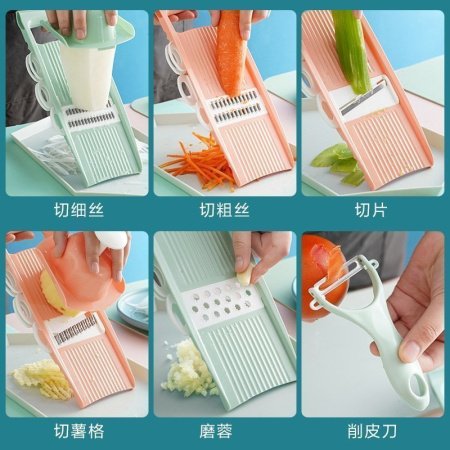 切细丝

切粗丝

切片

切薯格

磨蓉

削皮刀