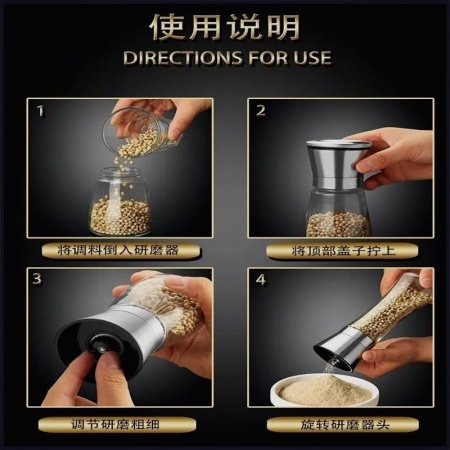 使用说明
DIRECTIONS FOR USE

1

将调料倒入研磨器

2

将顶部盖子拧上

3

调节研磨粗细

4

旋转研磨器头