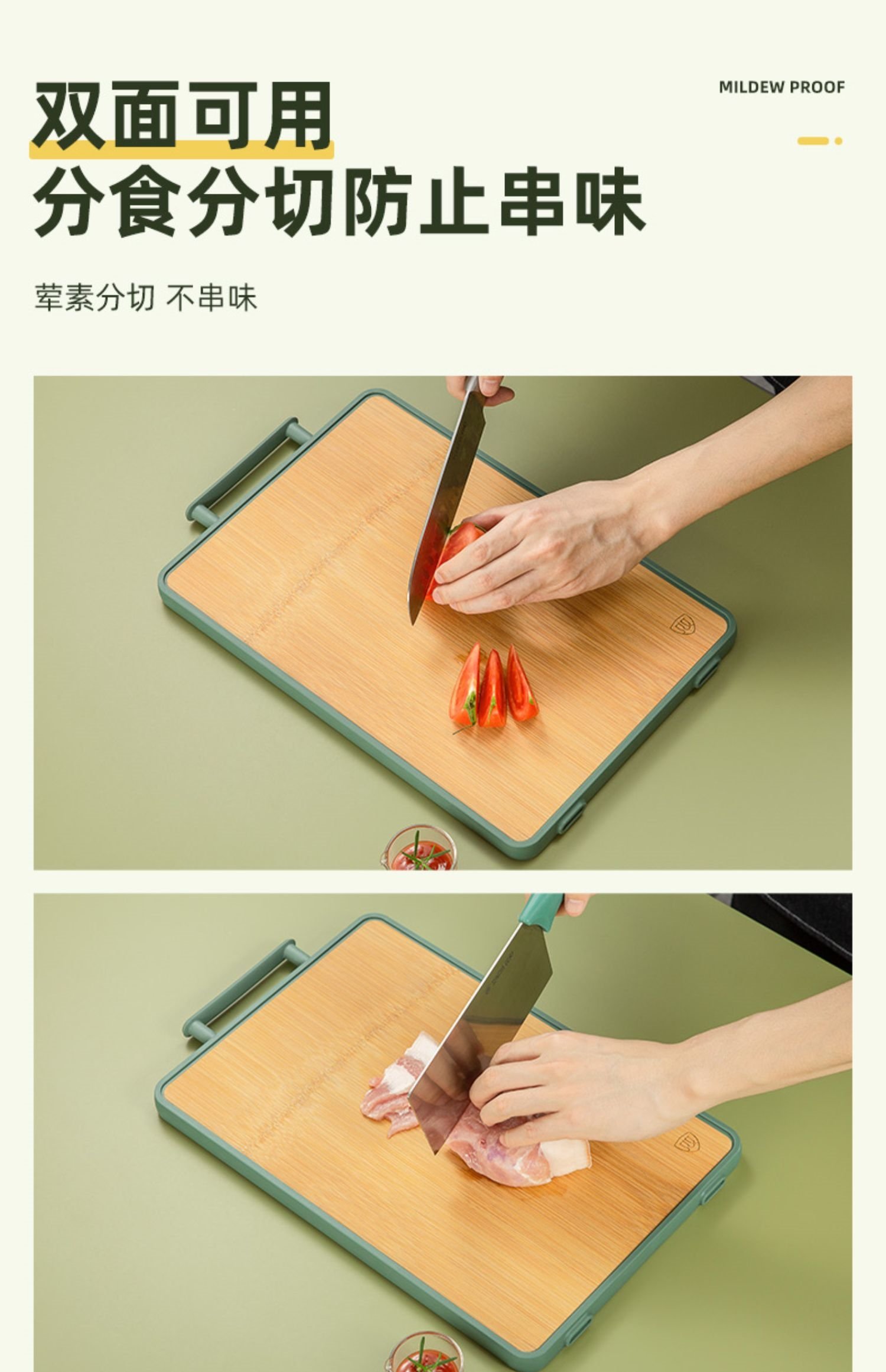 双面可用
分食分切防止串味

MILDEW PROOF

荤素分切 不串味