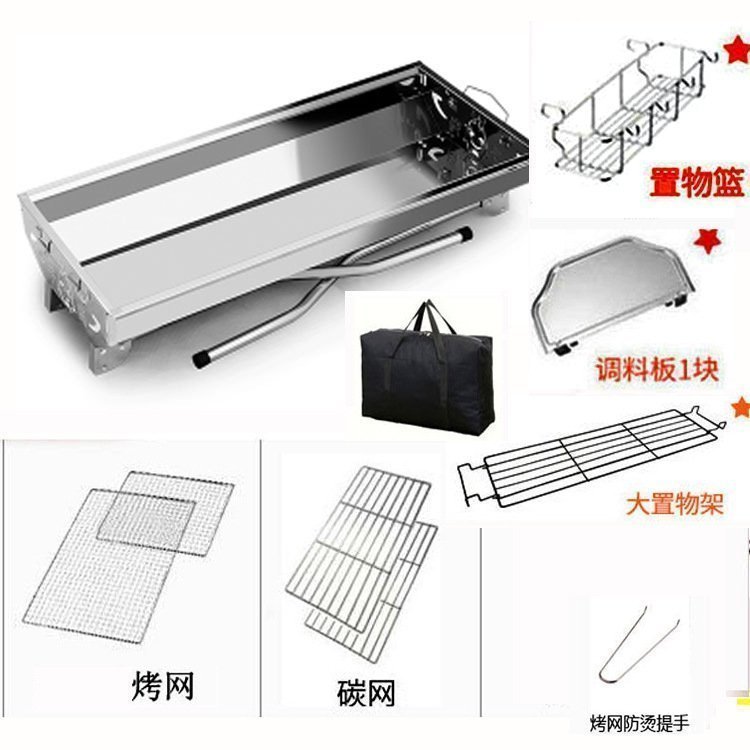 置物篮

调料板1块

大置物架

烤网

碳网

烤网防烫提手