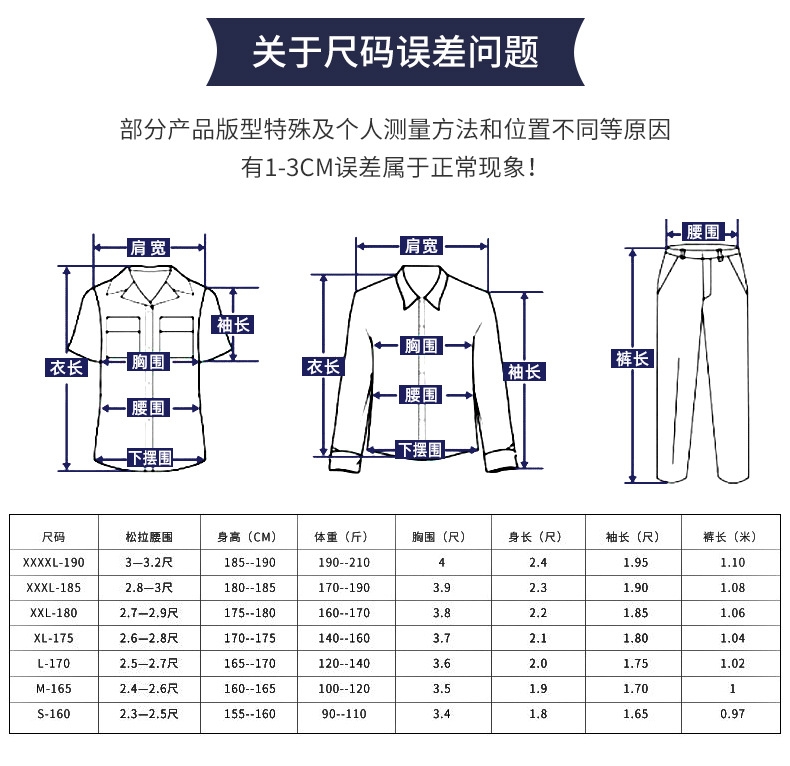 关于尺码误差问题

部分产品版型特殊及个人测量方法和位置不同等原因
有1-3CM误差属于正常现象！

肩宽
袖长
衣长
胸围
腰围
下摆围

肩宽
衣长
胸围
袖长
腰围
下摆围

腰围
裤长

| 尺码 | 松拉腰围 | 身高（CM） | 体重（斤） | 胸围（尺） | 身长（尺） | 袖长（尺） | 裤长（米） |
|---|---|---|---|---|---|---|---|
| XXXXL-190 | 3—3.2尺 | 185--190 | 190--210 | 4 | 2.4 | 1.95 | 1.10 |
| XXXL-185 | 2.8—3尺 | 180--185 | 170--190 | 3.9 | 2.3 | 1.90 | 1.08 |
| XXL-180 | 2.7—2.9尺 | 175--180 | 160--170 | 3.8 | 2.2 | 1.85 | 1.06 |
| XL-175 | 2.6—2.8尺 | 170--175 | 140--160 | 3.7 | 2.1 | 1.80 | 1.04 |
| L-170 | 2.5—2.7尺 | 165--170 | 120--140 | 3.6 | 2.0 | 1.75 | 1.02 |
| M-165 | 2.4—2.6尺 | 160--165 | 100--120 | 3.5 | 1.9 | 1.70 | 1 |
| S-160 | 2.3—2.5尺 | 155--160 | 90--110 | 3.4 | 1.8 | 1.65 | 0.97 |