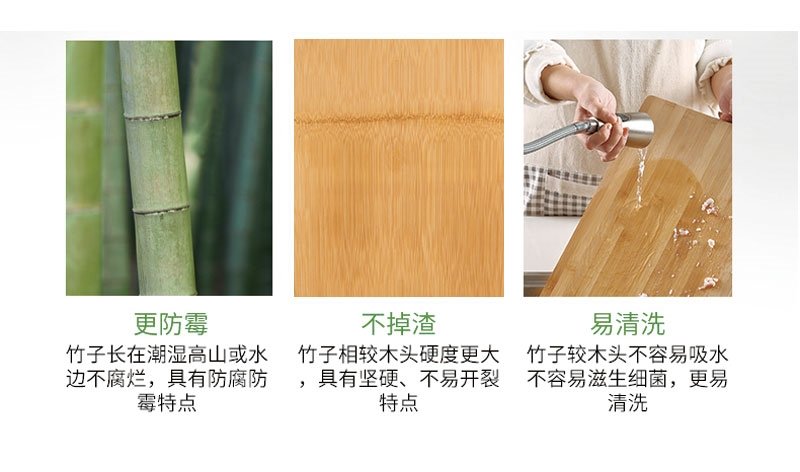 更防霉

竹子长在潮湿高山或水边不腐烂，具有防腐防霉特点

不掉渣

竹子相较木头硬度更大，具有坚硬、不易开裂特点

易清洗

竹子较木头不容易吸水不容易滋生细菌，更易清洗