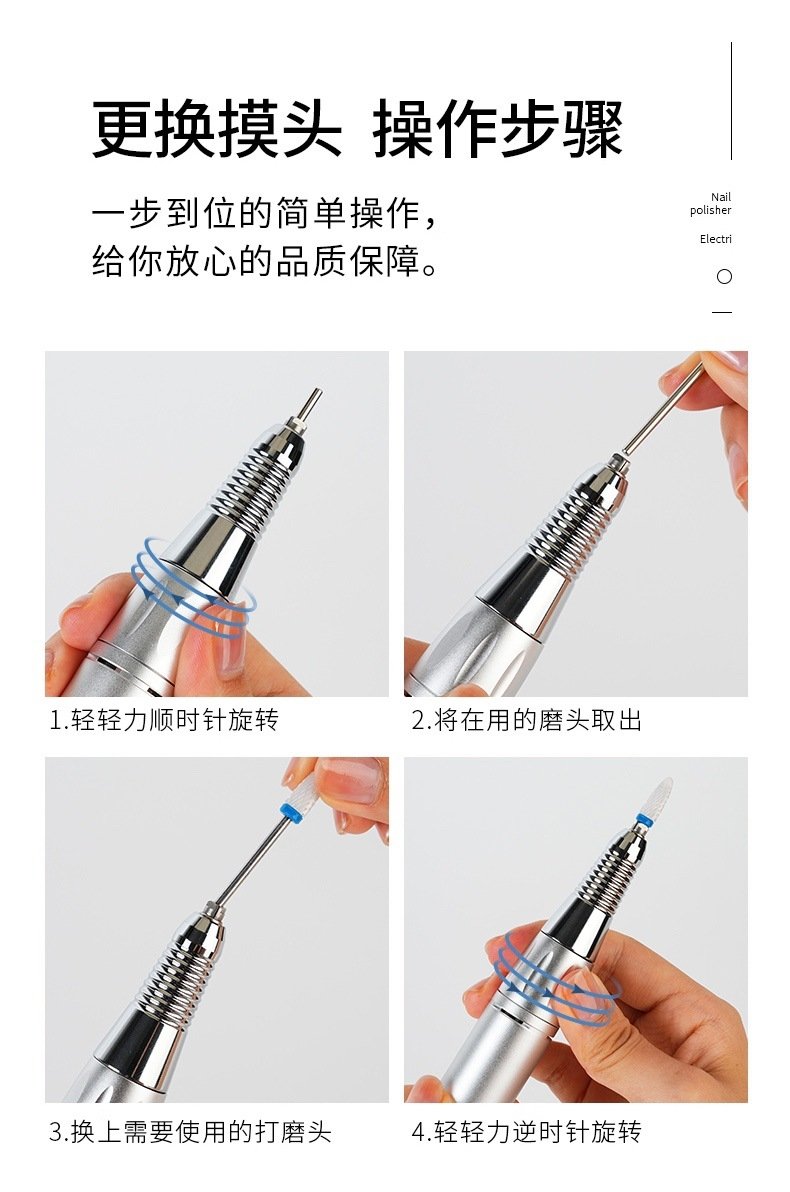 更换摸头 操作步骤

一步到位的简单操作，
给你放心的品质保障。

Nail polisher

Electri

1.轻轻力顺时针旋转

2.将在用的磨头取出

3.换上需要使用的打磨头

4.轻轻力逆时针旋转