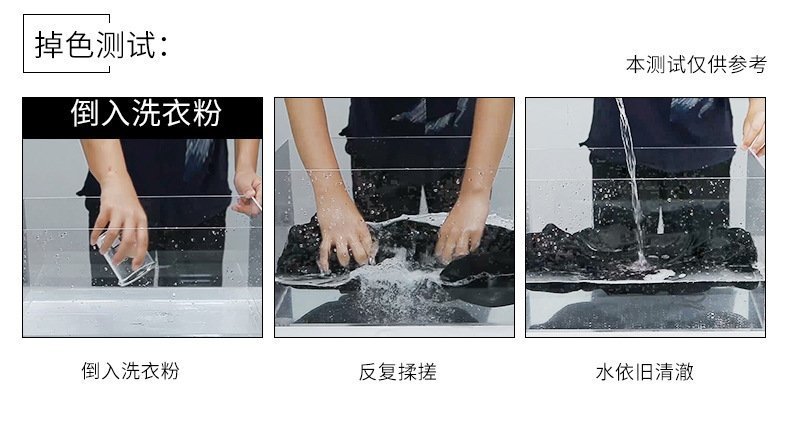 掉色测试:

本测试仅供参考

倒入洗衣粉

倒入洗衣粉

反复揉搓

水依旧清澈