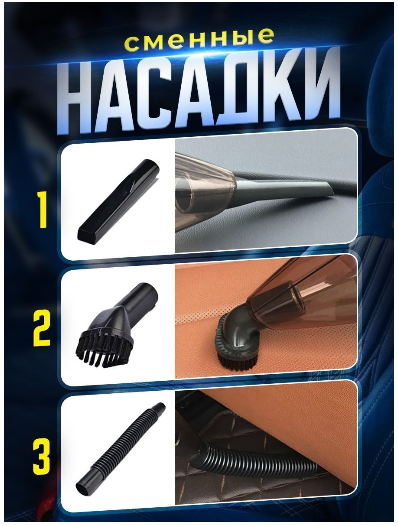 сменные
НАСАДКИ

1

2

3