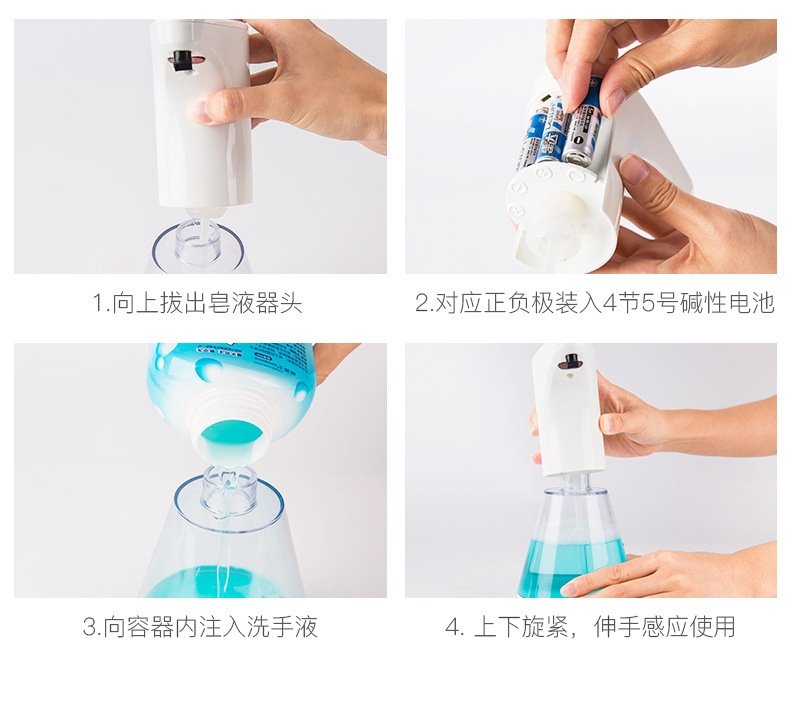 1.向上拔出皂液器头

2.对应正负极装入4节5号碱性电池

3.向容器内注入洗手液

4. 上下旋紧，伸手感应使用