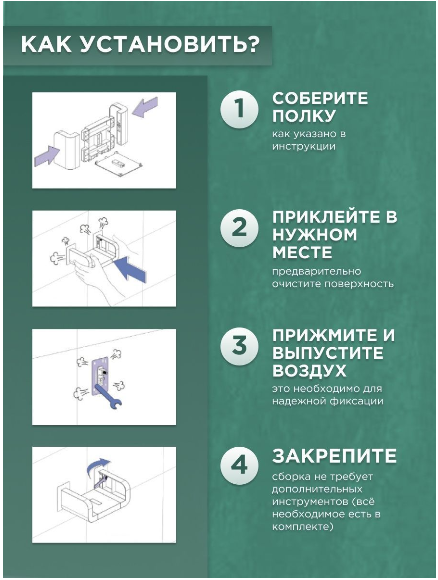 КАК УСТАНОВИТЬ?

1 СОБЕРИТЕ ПОЛКУ
как указано в инструкции

2 ПРИКЛЕЙТЕ В НУЖНОМ МЕСТЕ
предварительно очистите поверхность

3 ПРИЖМИТЕ И ВЫПУСТИТЕ ВОЗДУХ
это необходимо для надежной фиксации

4 ЗАКРЕПИТЕ
сборка не требует дополнительных инструментов (всё необходимое есть в комплекте)