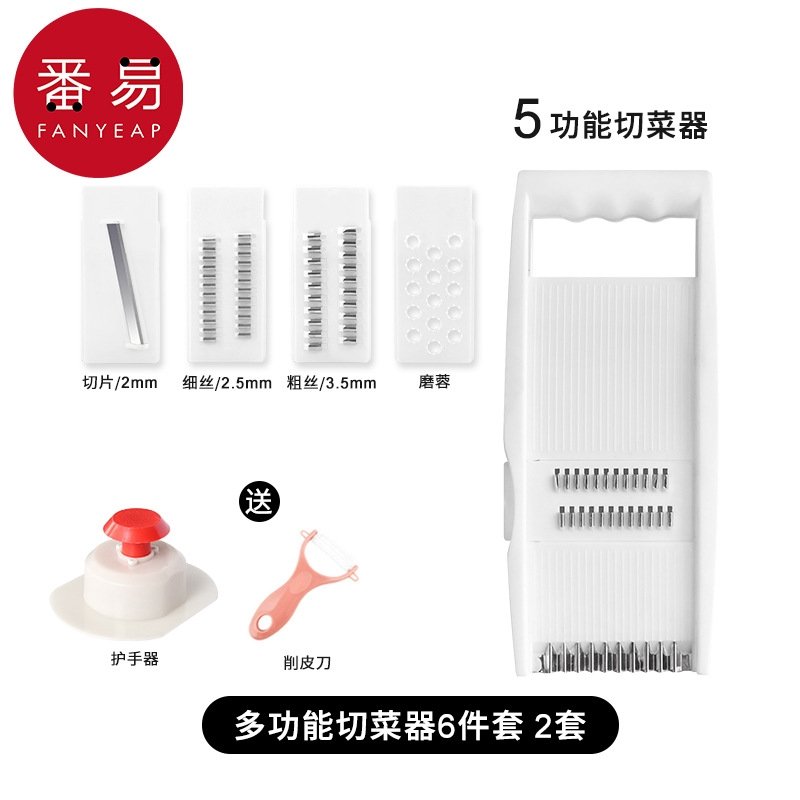 番易
FANYEAP

5 功能切菜器

切片/2mm

细丝/2.5mm

粗丝/3.5mm

磨蓉

送

护手器

削皮刀

多功能切菜器6件套 2套