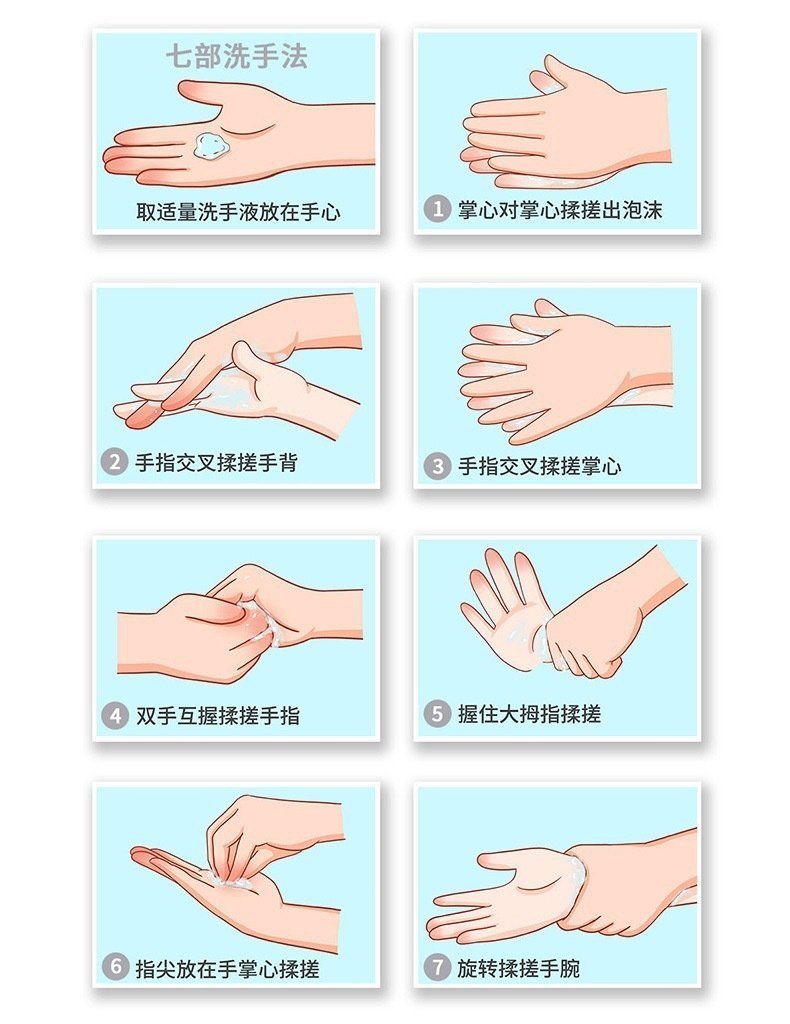 七部洗手法

取适量洗手液放在手心

1 掌心对掌心揉搓出泡沫

2 手指交叉揉搓手背

3 手指交叉揉搓掌心

4 双手互握揉搓手指

5 握住大拇指揉搓

6 指尖放在手掌心揉搓

7 旋转揉搓手腕