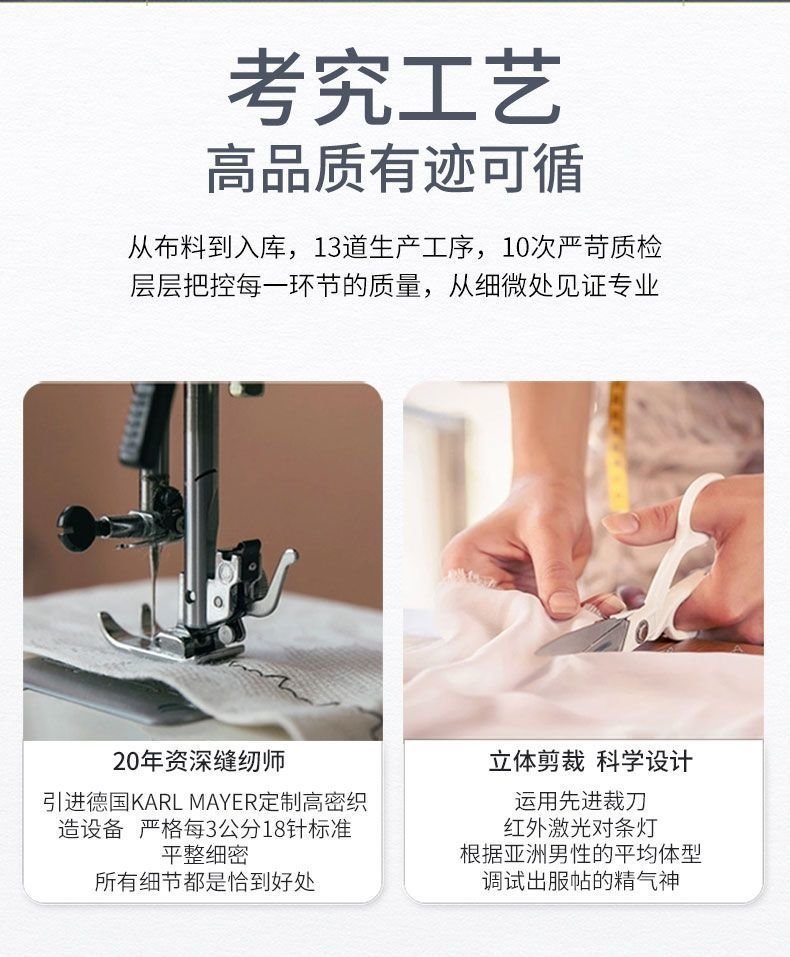 考究工艺
高品质有迹可循

从布料到入库，13道生产工序，10次严苛质检
层层把控每一环节的质量，从细微处见证专业

20年资深缝纫师
引进德国KARL MAYER定制高密织造设备　严格每3公分18针标准
平整细密
所有细节都是恰到好处

立体剪裁 科学设计
运用先进裁刀
红外激光对条灯
根据亚洲男性的平均体型
调试出服帖的精气神