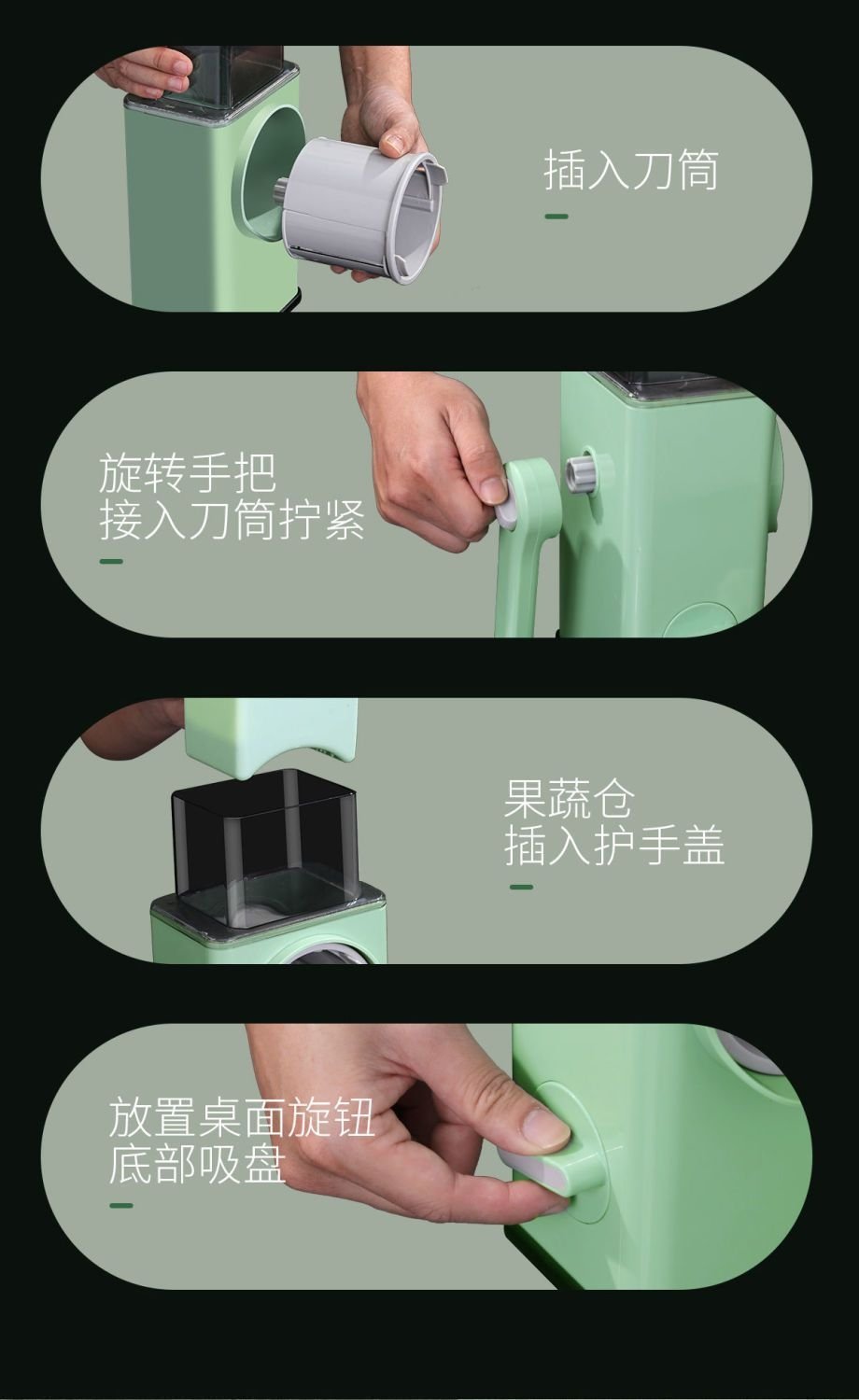 插入刀筒

旋转手把
接入刀筒拧紧

果蔬仓
插入护手盖

放置桌面旋钮
底部吸盘