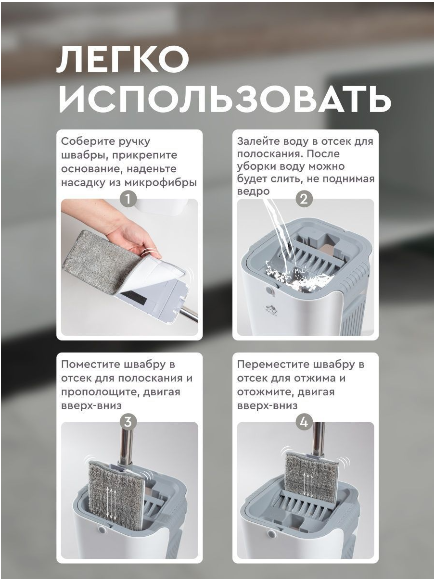 ЛЕГКО ИСПОЛЬЗОВАТЬ

Соберите ручку швабры, прикрепите основание, наденьте насадку из микрофибры

1

Залейте воду в отсек для полоскания. После уборки воду можно будет слить, не поднимая ведро

2

Поместите швабру в отсек для полоскания и прополощите, двигая вверх-вниз

3

Переместите швабру в отсек для отжима и отожмите, двигая вверх-вниз

4