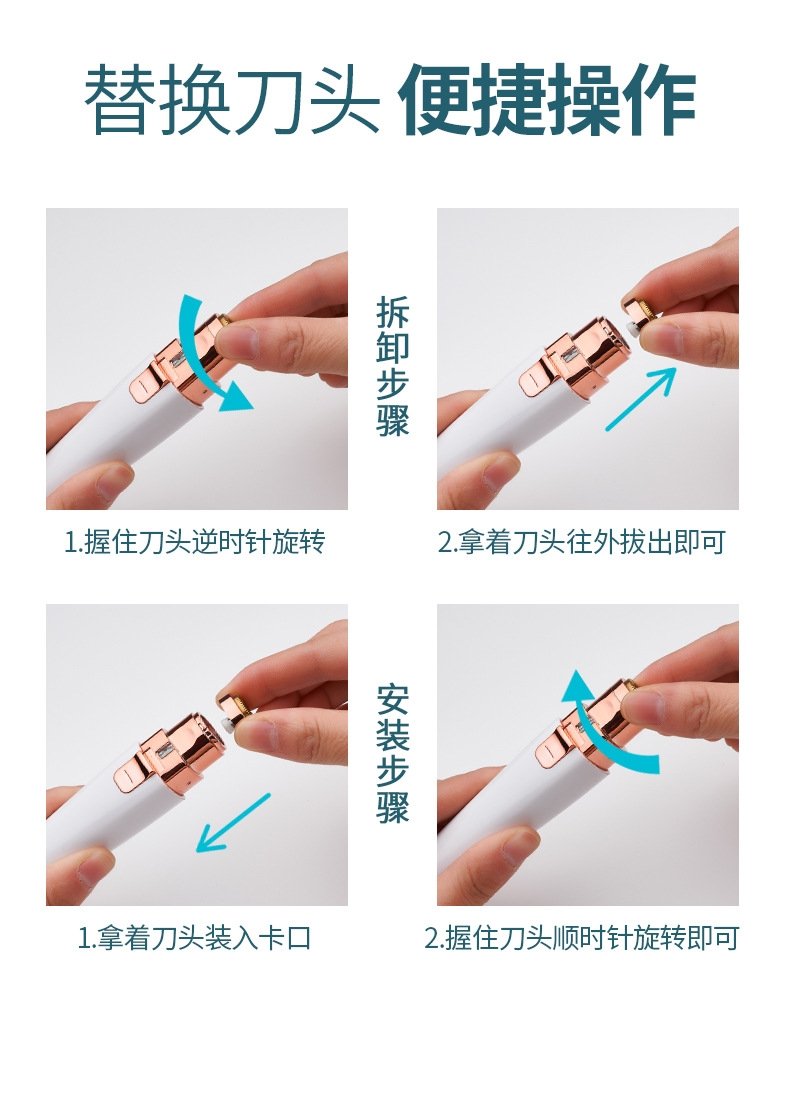 替换刀头 便捷操作

拆卸步骤

1.握住刀头逆时针旋转

2.拿着刀头往外拔出即可

安装步骤

1.拿着刀头装入卡口

2.握住刀头顺时针旋转即可