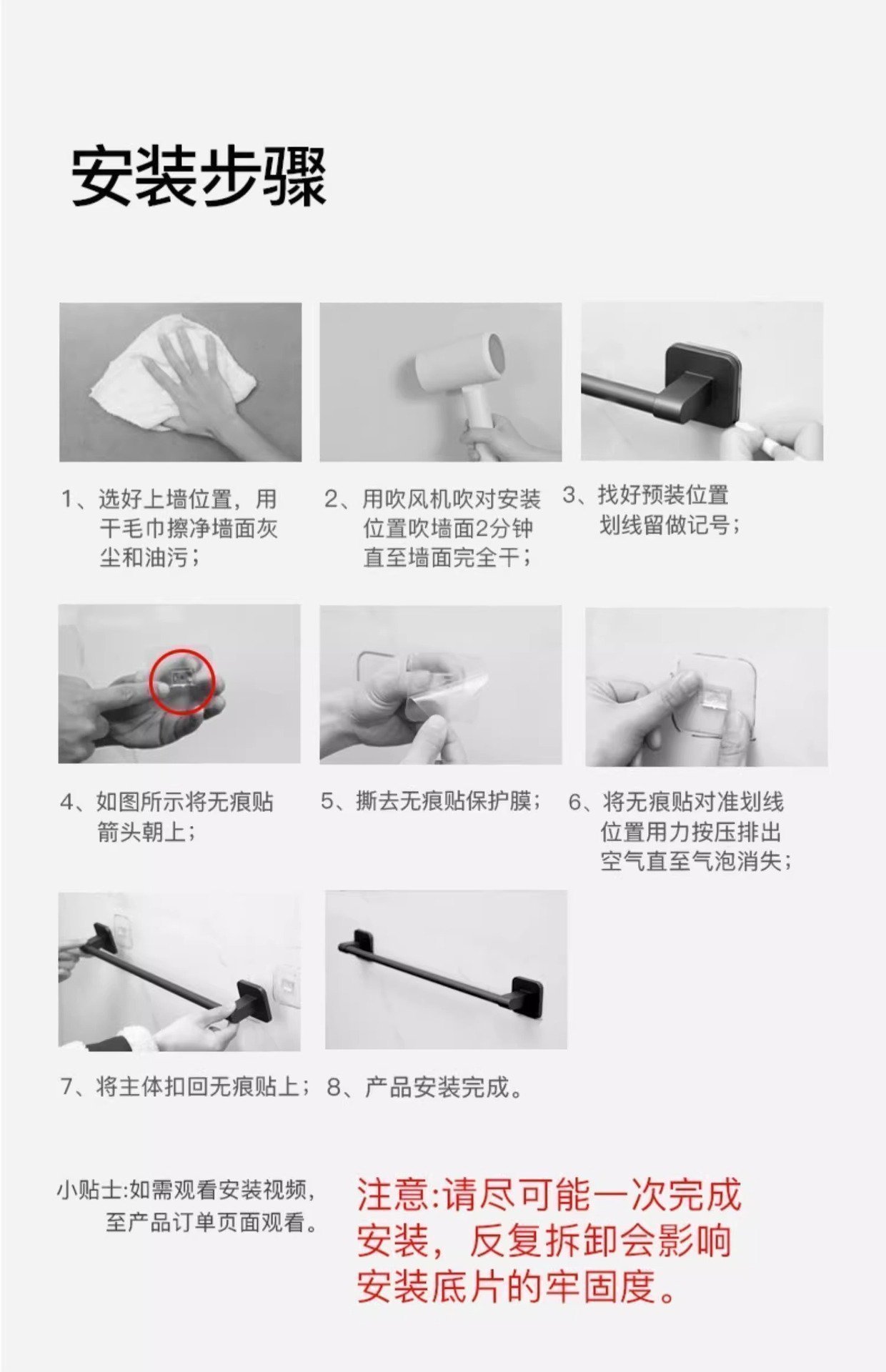 安装步骤

1、选好上墙位置，用干毛巾擦净墙面灰尘和油污；

2、用吹风机吹对安装位置吹墙面2分钟直至墙面完全干；

3、找好预装位置划线留做记号；

4、如图所示将无痕贴箭头朝上；

5、撕去无痕贴保护膜；

6、将无痕贴对准划线位置用力按压排出空气直至气泡消失；

7、将主体扣回无痕贴上；

8、产品安装完成。

小贴士:如需观看安装视频，至产品订单页面观看。

注意:请尽可能一次完成安装，反复拆卸会影响安装底片的牢固度。