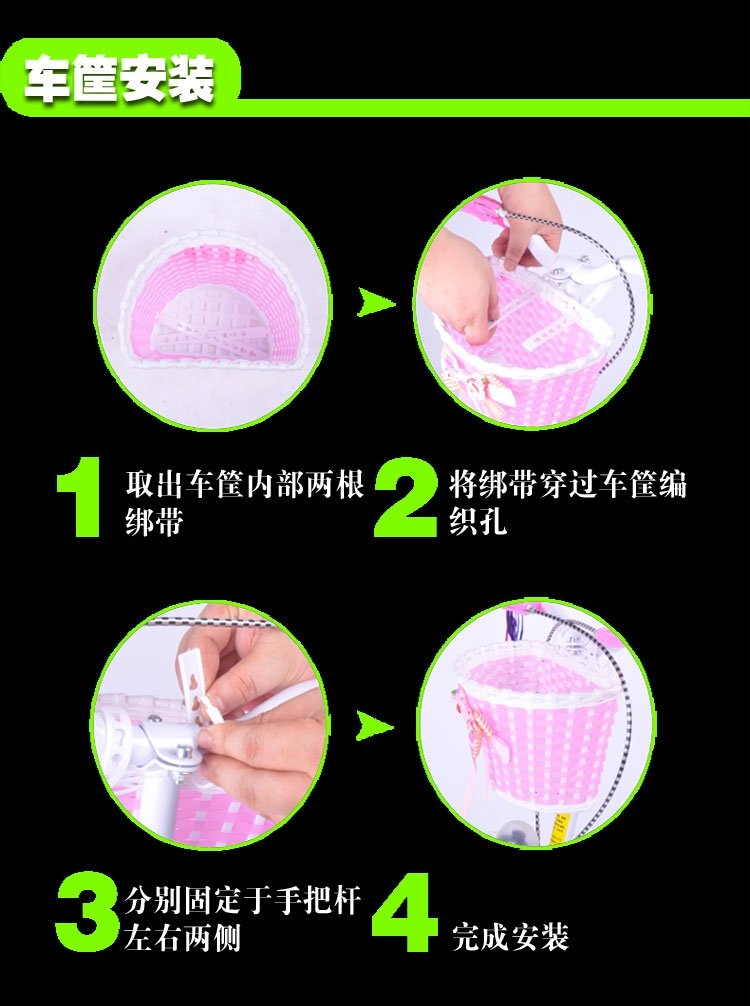 车筐安装

1 取出车筐内部两根绑带

2 将绑带穿过车筐编织孔

3 分别固定于手把杆左右两侧

4 完成安装