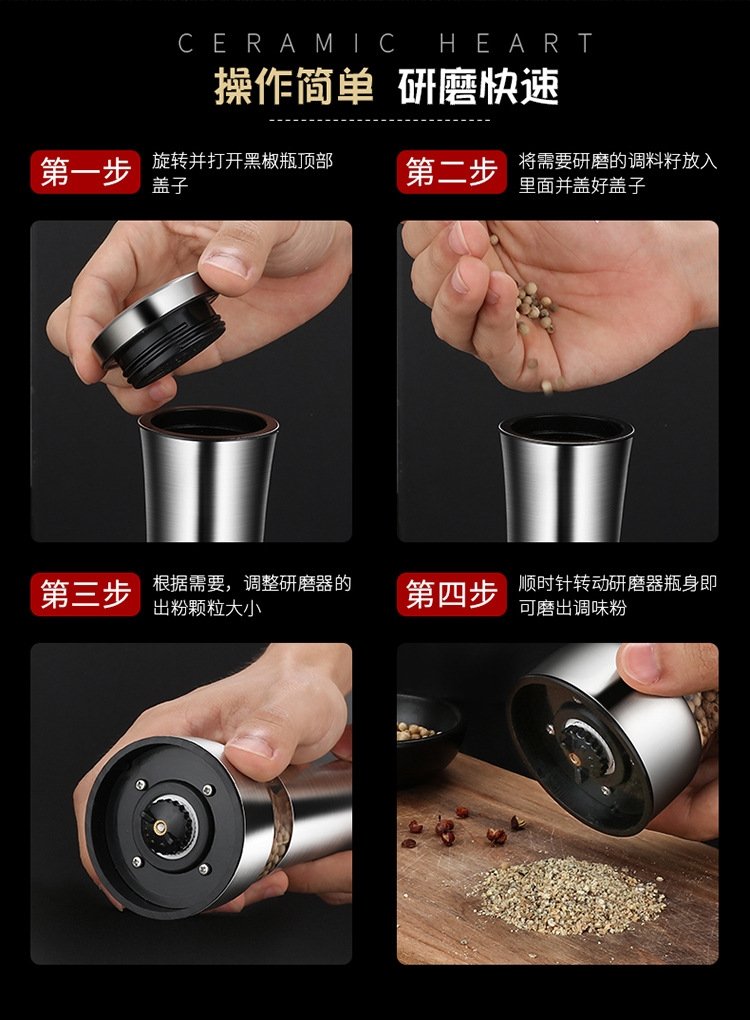 CERAMIC HEART

操作简单 研磨快速

第一步 旋转并打开黑椒瓶顶部盖子

第二步 将需要研磨的调料籽放入里面并盖好盖子

第三步 根据需要，调整研磨器的出粉颗粒大小

第四步 顺时针转动研磨器瓶身即可磨出调味粉