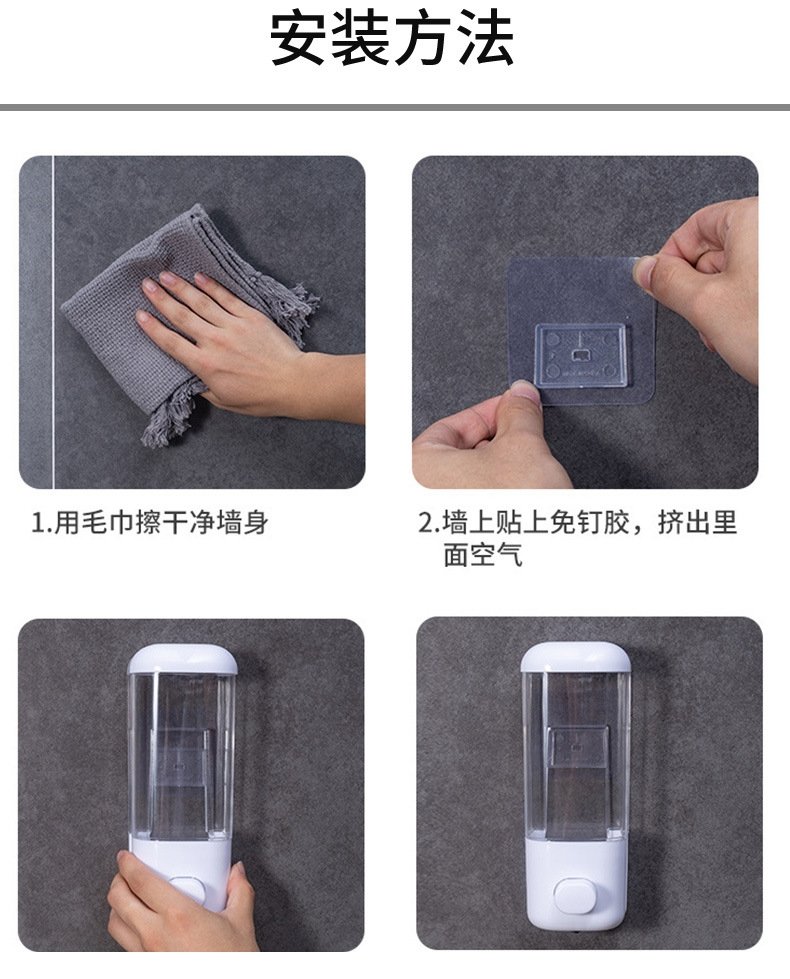 安装方法

1.用毛巾擦干净墙身

2.墙上贴上免钉胶，挤出里面空气