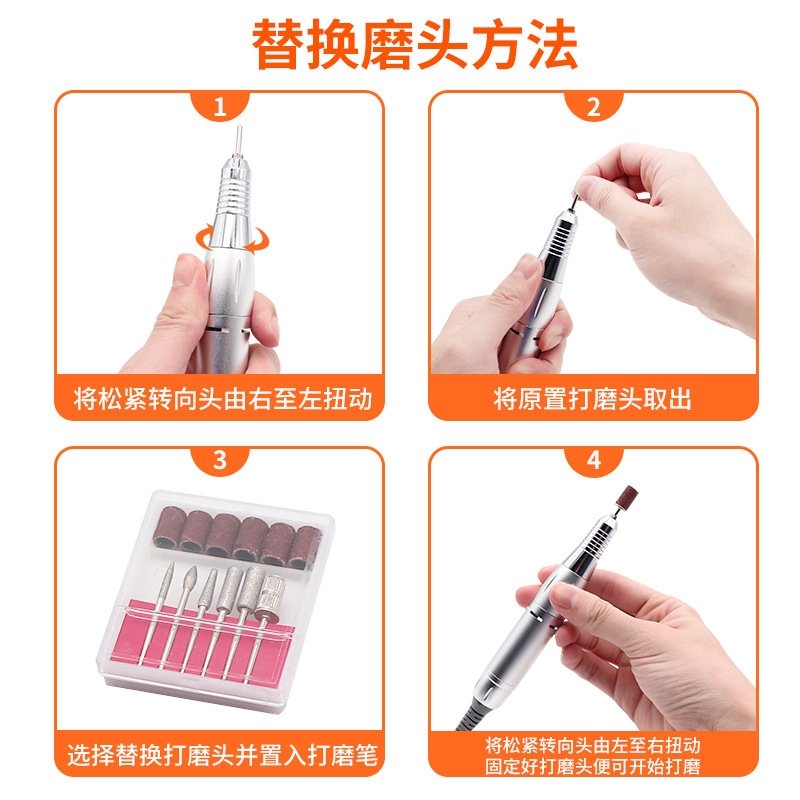 替换磨头方法

1

将松紧转向头由右至左扭动

2

将原置打磨头取出

3

选择替换打磨头并置入打磨笔

4

将松紧转向头由左至右扭动
固定好打磨头便可开始打磨