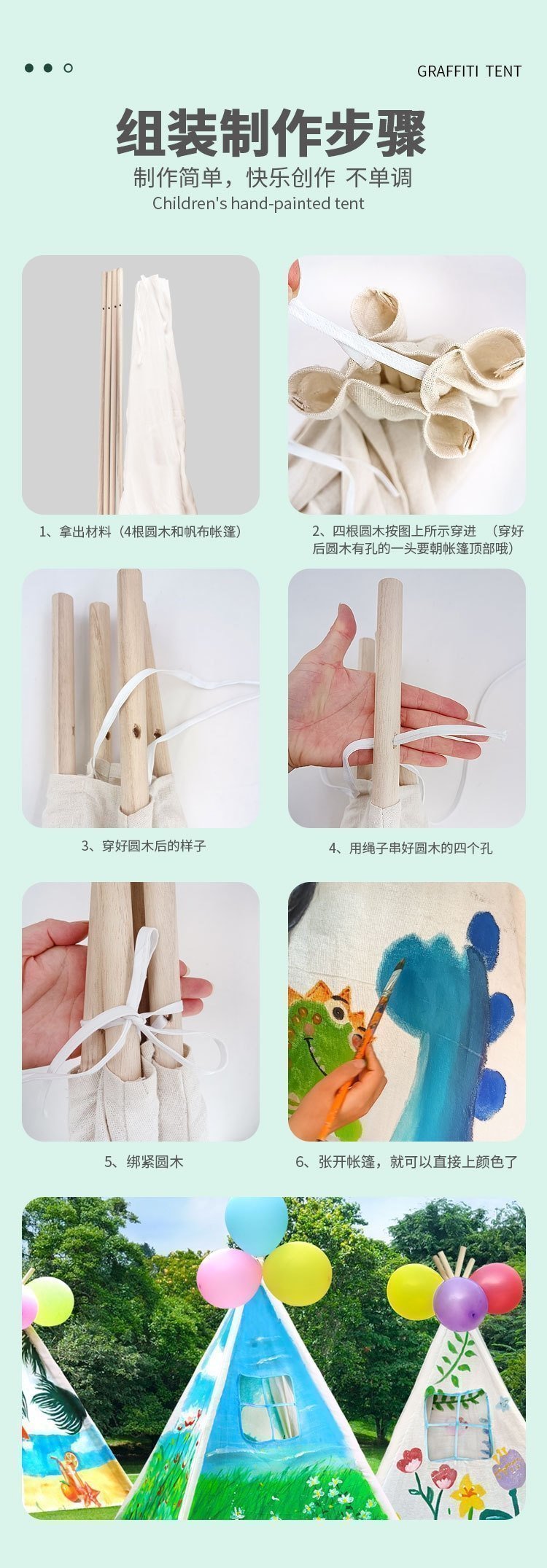 GRAFFITI TENT

组装制作步骤

制作简单，快乐创作 不单调

Children's hand-painted tent

1、拿出材料（4根圆木和帆布帐篷）

2、四根圆木按图上所示穿进 （穿好后圆木有孔的一头要朝帐篷顶部哦）

3、穿好圆木后的样子

4、用绳子串好圆木的四个孔

5、绑紧圆木

6、张开帐篷，就可以直接上颜色了