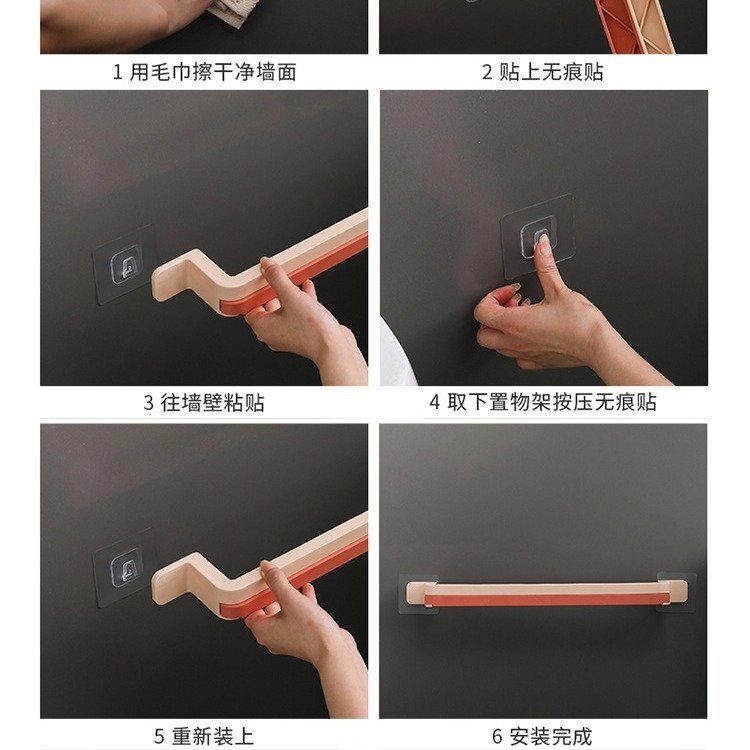 1 用毛巾擦干净墙面

2 贴上无痕贴

3 往墙壁粘贴

4 取下置物架按压无痕贴

5 重新装上

6 安装完成