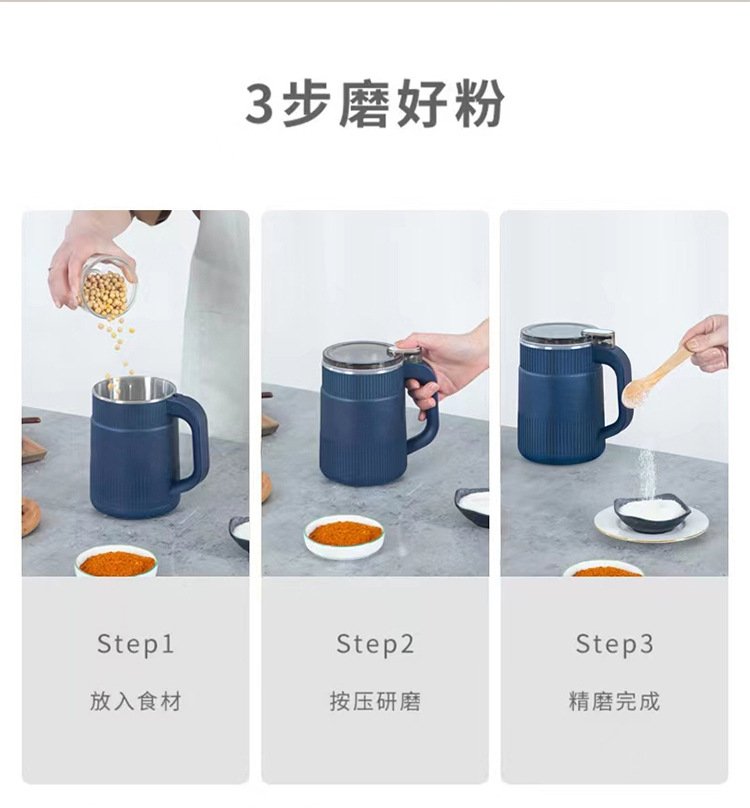 3步磨好粉

Step1

放入食材

Step2

按压研磨

Step3

精磨完成