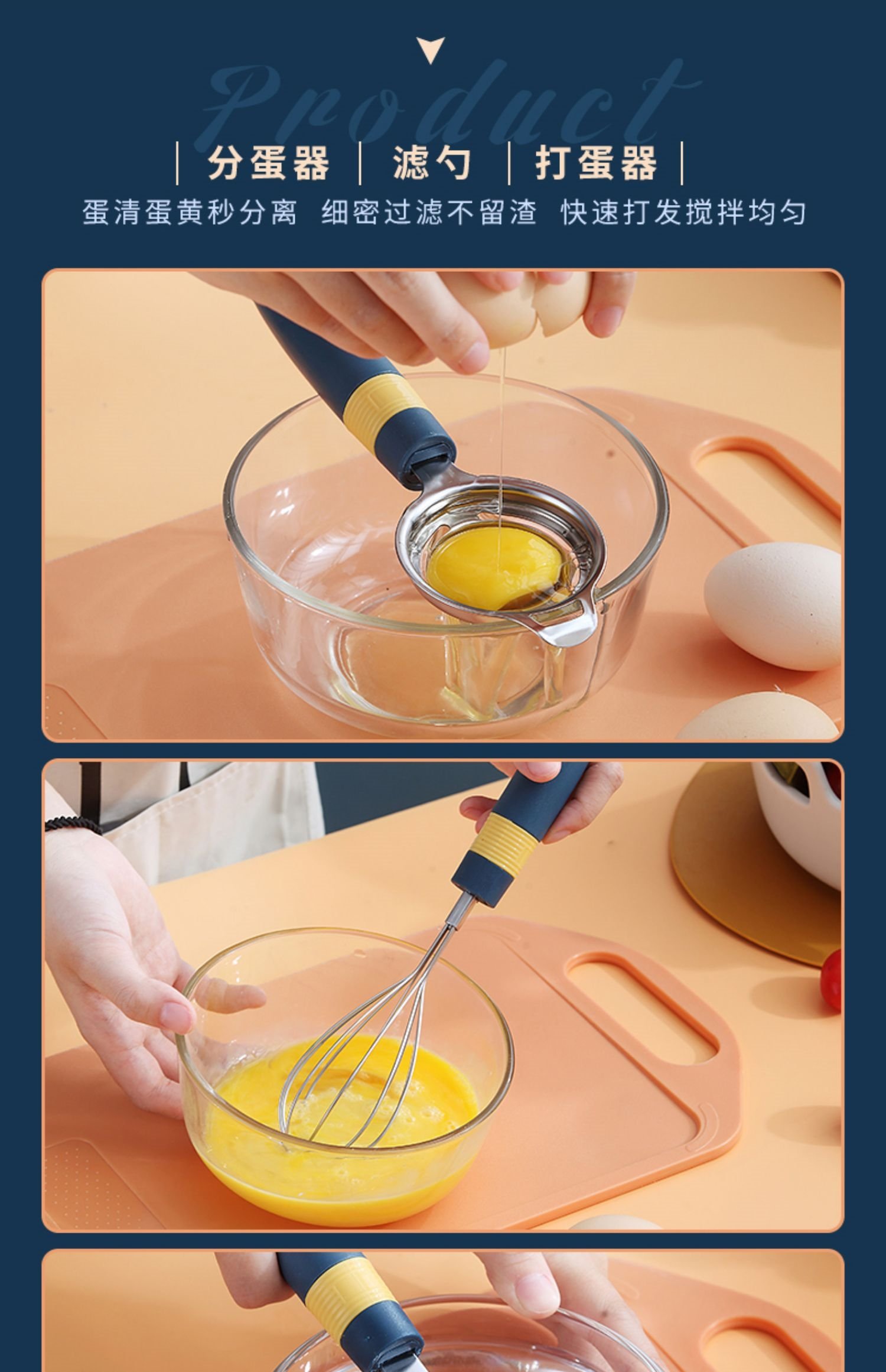 Product

分蛋器 | 滤勺 | 打蛋器

蛋清蛋黄秒分离 细密过滤不留渣 快速打发搅拌均匀