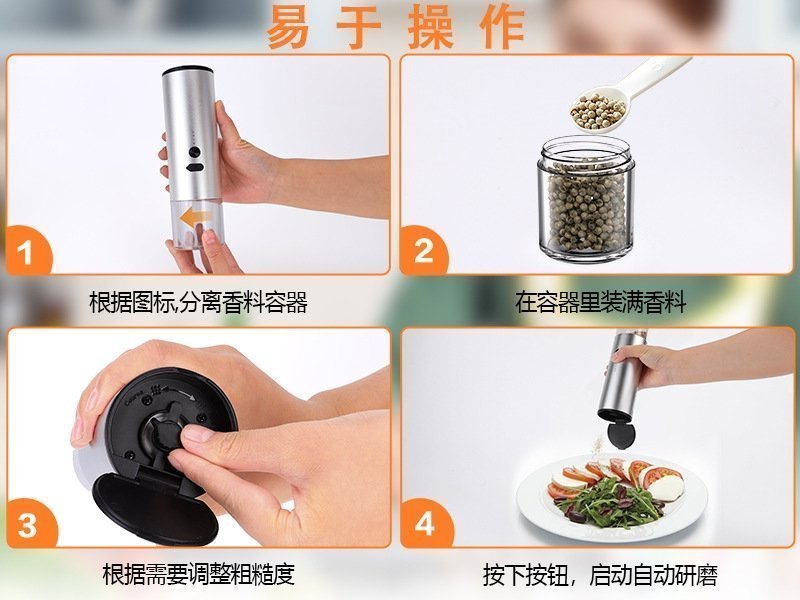 易于操作

1

根据图标,分离香料容器

2

在容器里装满香料

3

根据需要调整粗糙度

4

按下按钮，启动自动研磨