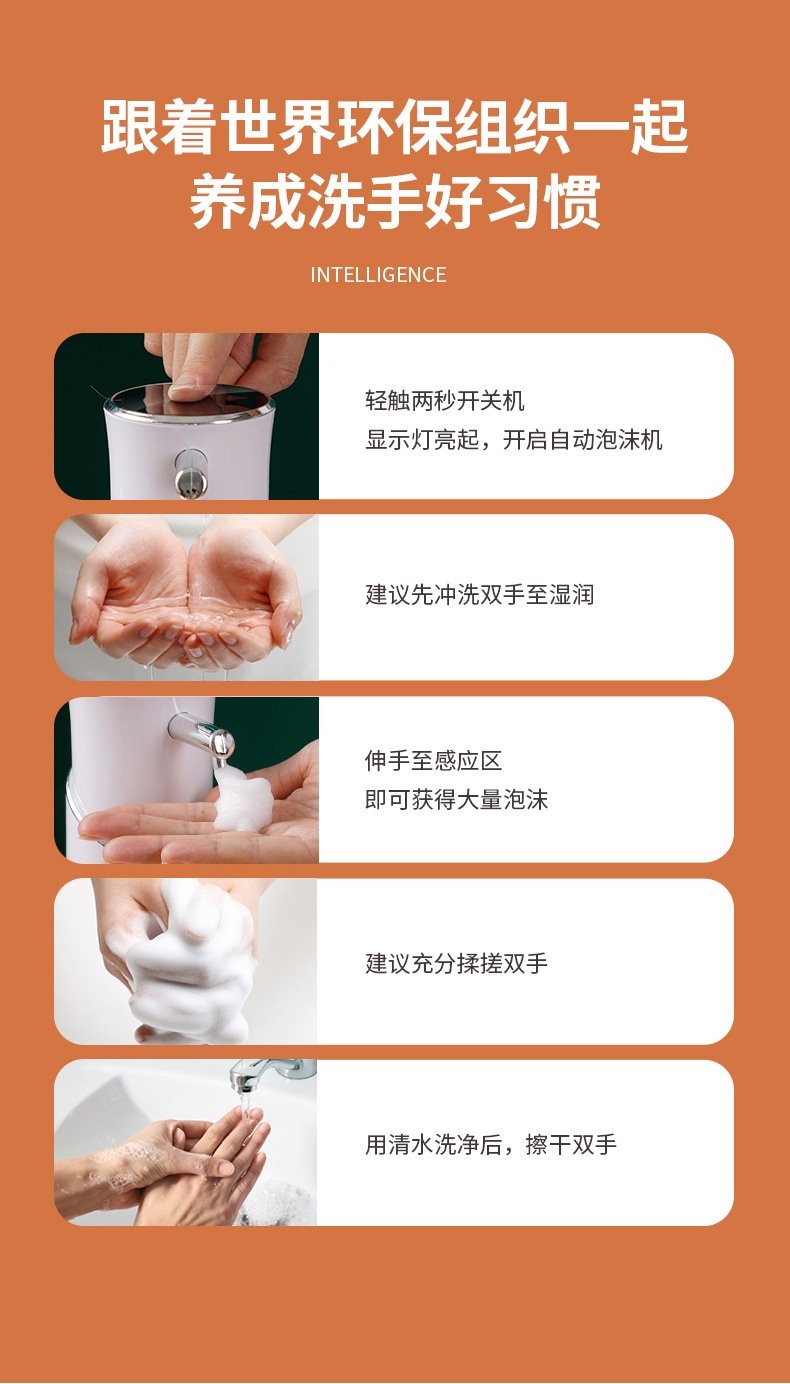 跟着世界环保组织一起
养成洗手好习惯

INTELLIGENCE

轻触两秒开关机
显示灯亮起，开启自动泡沫机

建议先冲洗双手至湿润

伸手至感应区
即可获得大量泡沫

建议充分揉搓双手

用清水洗净后，擦干双手