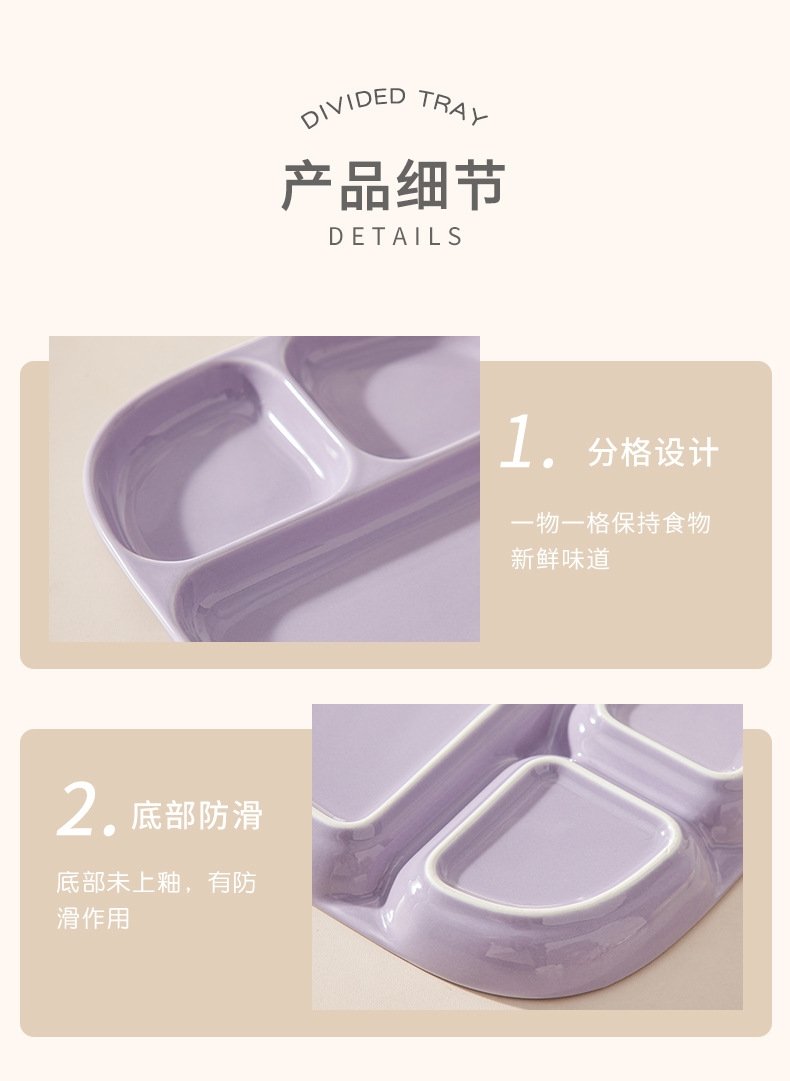 DIVIDED TRAY
产品细节
DETAILS

1. 分格设计
一物一格保持食物新鲜味道

2. 底部防滑
底部未上釉，有防滑作用