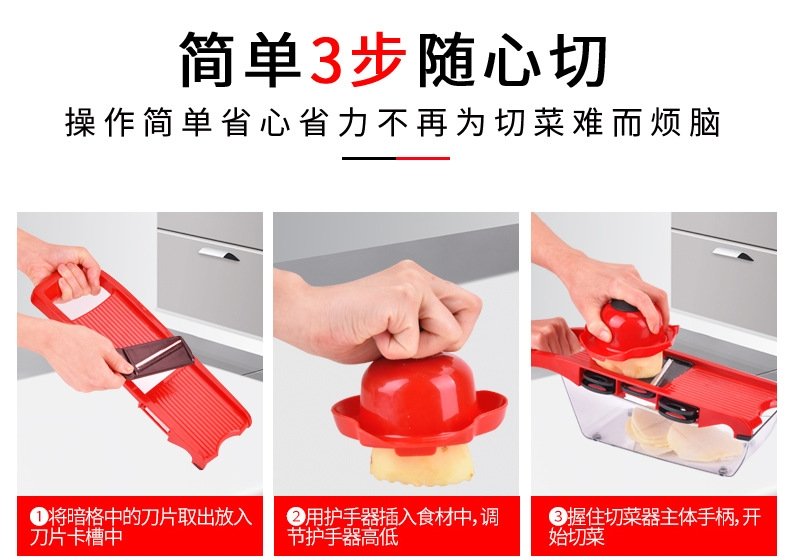 简单3步随心切

操作简单省心省力不再为切菜难而烦脑

❶将暗格中的刀片取出放入刀片卡槽中

❷用护手器插入食材中，调节护手器高低

❸握住切菜器主体手柄，开始切菜