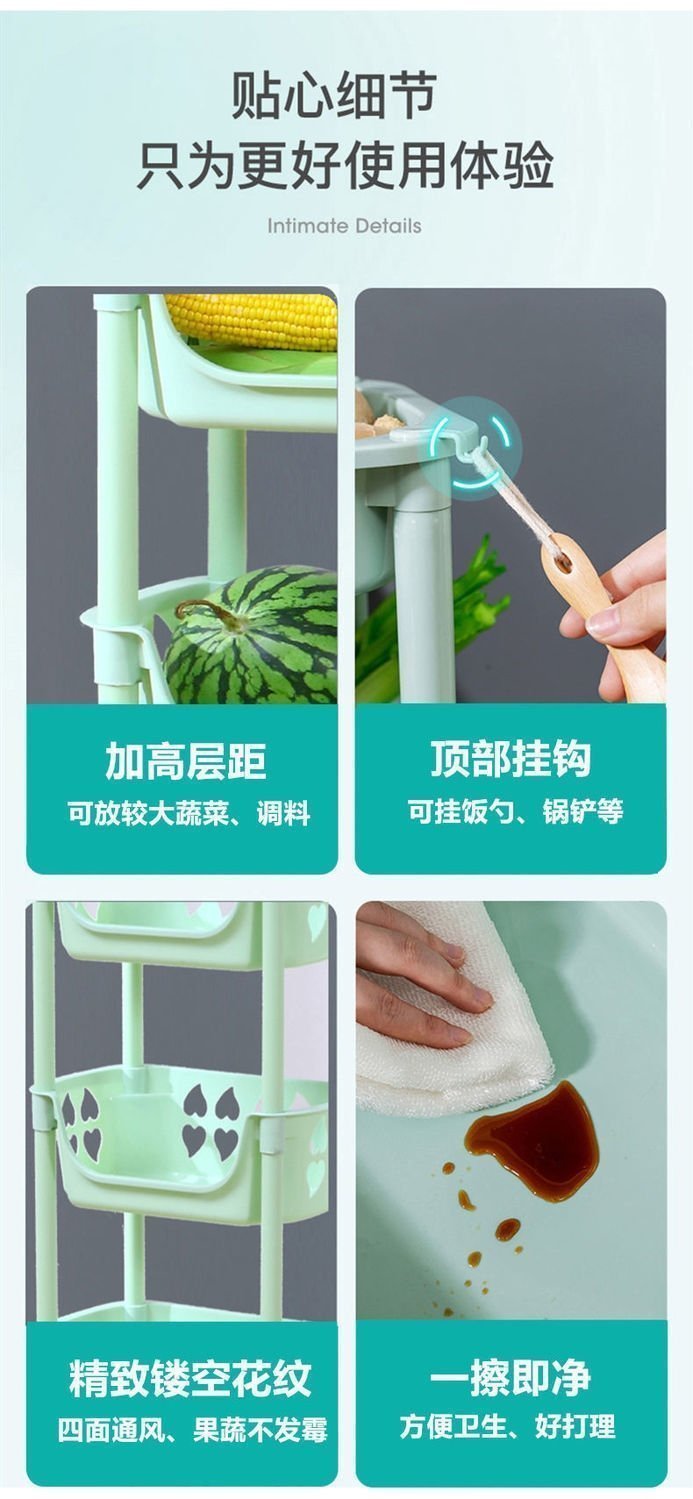 贴心细节
只为更好使用体验

Intimate Details

加高层距
可放较大蔬菜、调料

顶部挂钩
可挂饭勺、锅铲等

精致镂空花纹
四面通风、果蔬不发霉

一擦即净
方便卫生、好打理