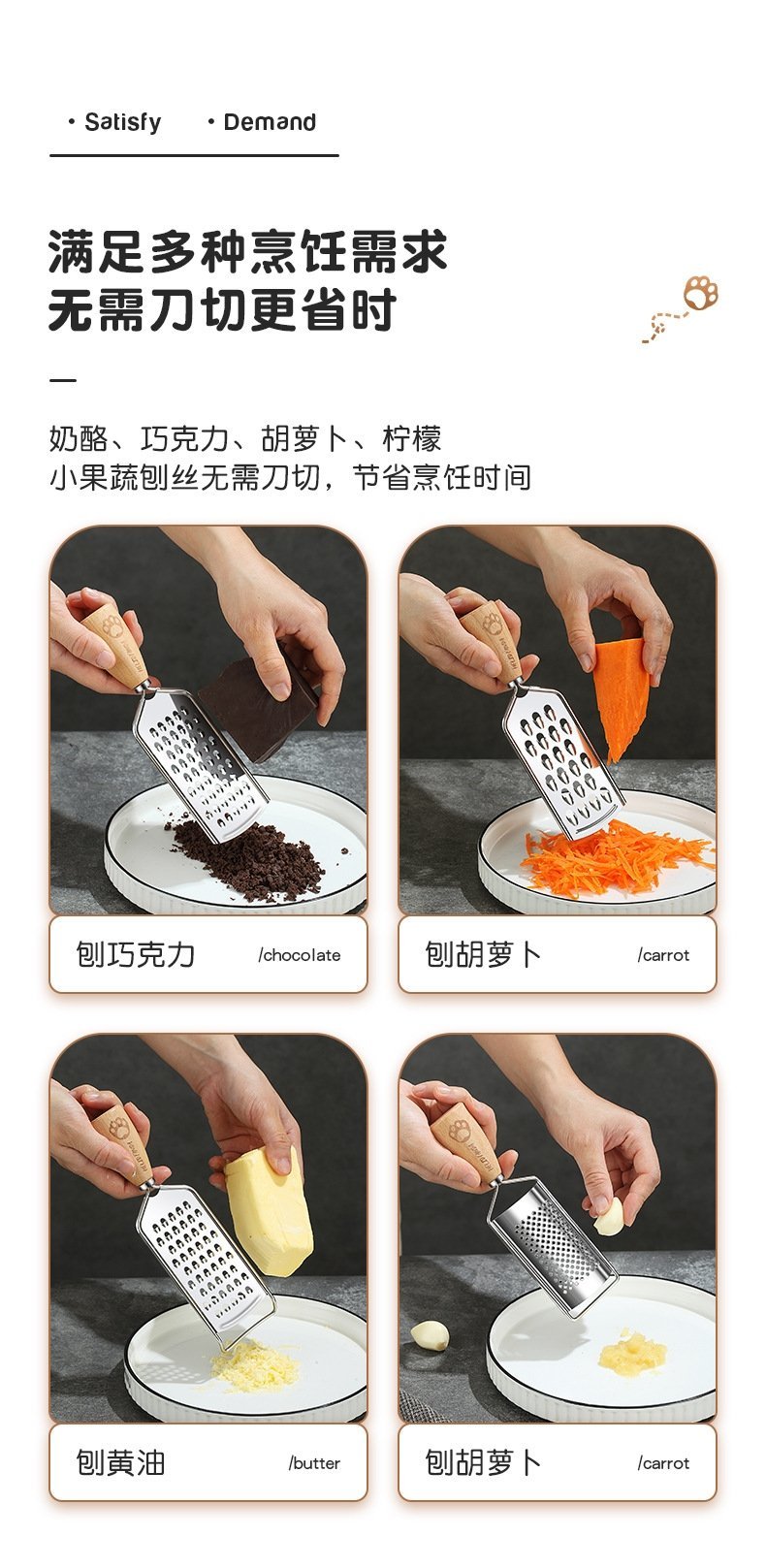 · Satisfy · Demand

满足多种烹饪需求
无需刀切更省时

奶酪、巧克力、胡萝卜、柠檬
小果蔬刨丝无需刀切，节省烹饪时间

刨巧克力 /chocolate

刨胡萝卜 /carrot

刨黄油 /butter

刨胡萝卜 /carrot