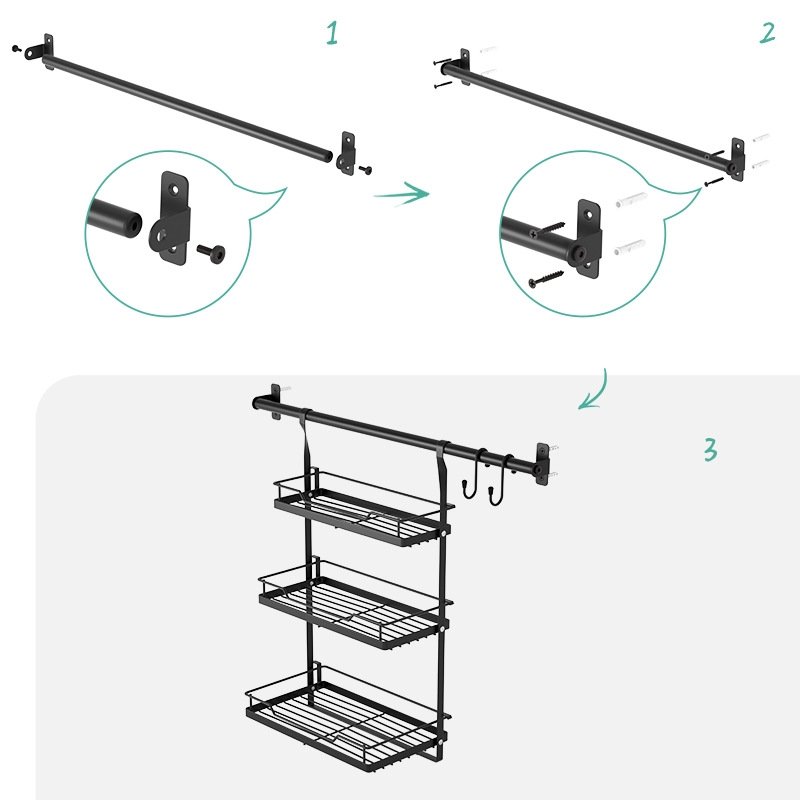 1

2

3