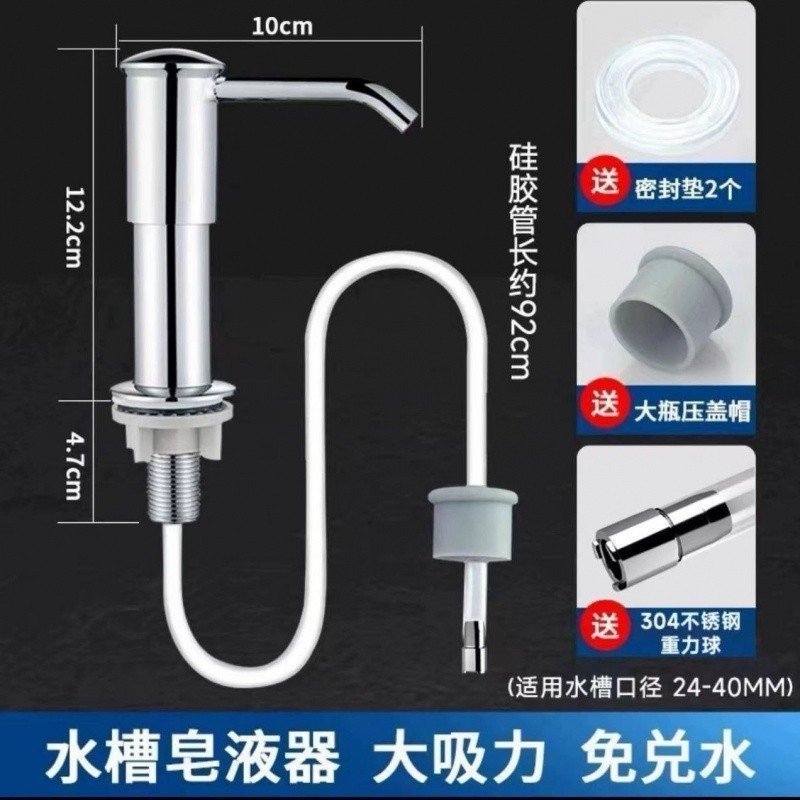 10cm

12.2cm

4.7cm

硅胶管长约92cm

送 密封垫2个

送 大瓶压盖帽

送 304不锈钢重力球

(适用水槽口径 24-40MM)

水槽皂液器 大吸力 免兑水