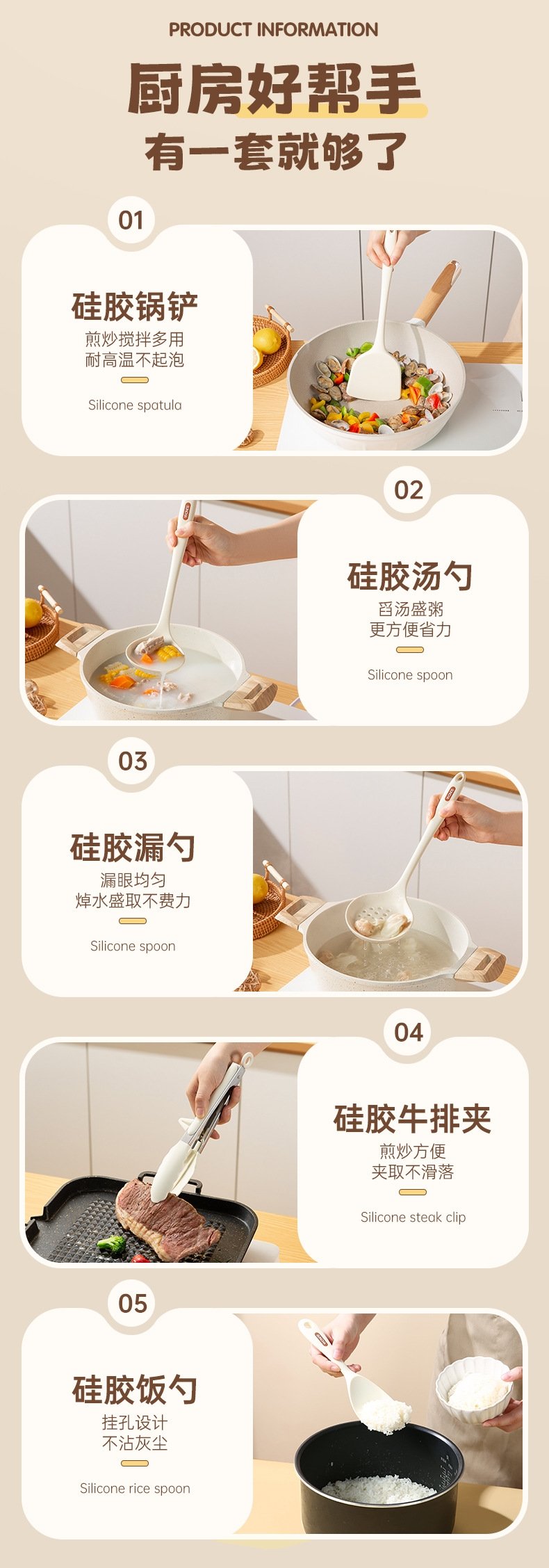 PRODUCT INFORMATION

厨房好帮手
有一套就够了

01

硅胶锅铲
煎炒搅拌多用
耐高温不起泡

Silicone spatula

02

硅胶汤勺
舀汤盛粥
更方便省力

Silicone spoon

03

硅胶漏勺
漏眼均匀
焯水盛取不费力

Silicone spoon

04

硅胶牛排夹
煎炒方便
夹取不滑落

Silicone steak clip

05

硅胶饭勺
挂孔设计
不沾灰尘

Silicone rice spoon