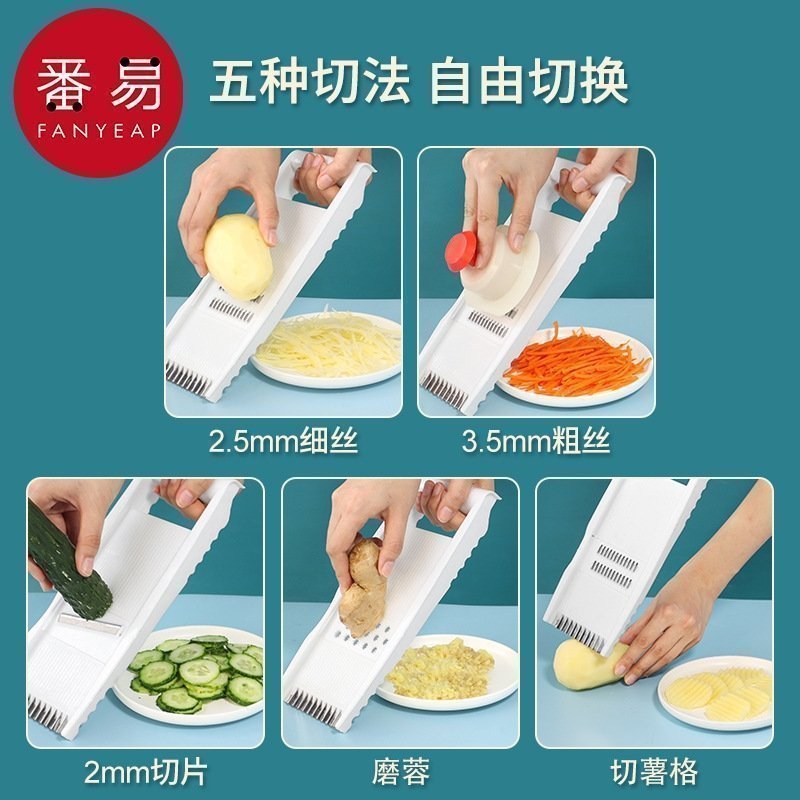 番易
FANYEAP

五种切法 自由切换

2.5mm细丝

3.5mm粗丝

2mm切片

磨蓉

切薯格