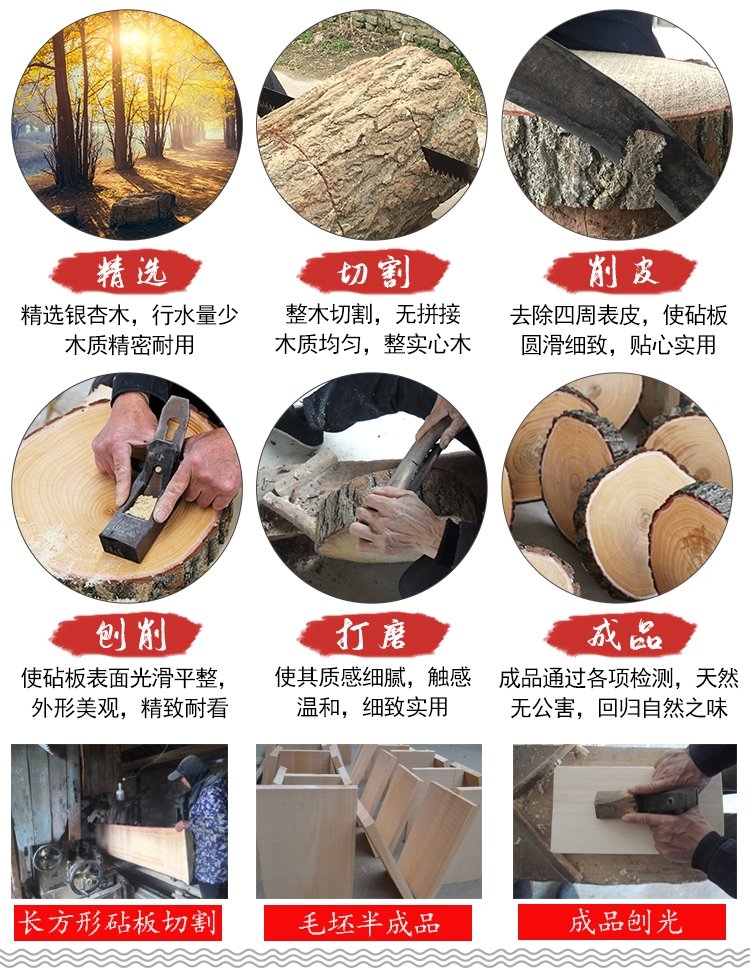 精选

精选银杏木，行水量少
木质精密耐用

切割

整木切割，无拼接
木质均匀，整实心木

削皮

去除四周表皮，使砧板
圆滑细致，贴心实用

刨削

使砧板表面光滑平整，
外形美观，精致耐看

打磨

使其质感细腻，触感
温和，细致实用

成品

成品通过各项检测，天然
无公害，回归自然之味

长方形砧板切割

毛坯半成品

成品刨光