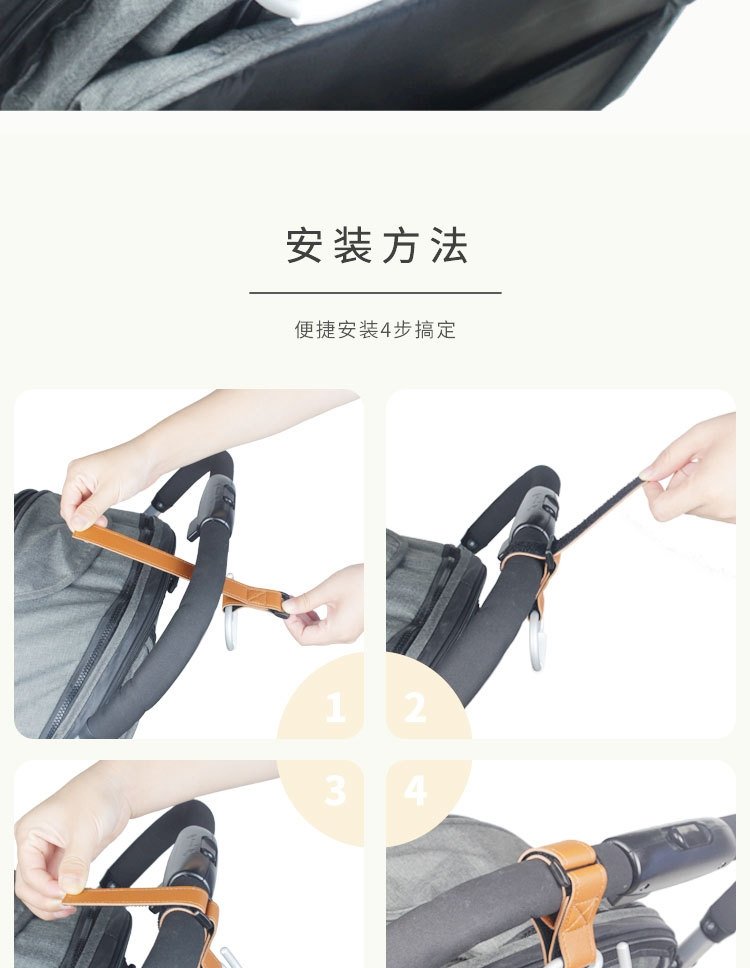 安装方法

便捷安装4步搞定

1

2

3

4