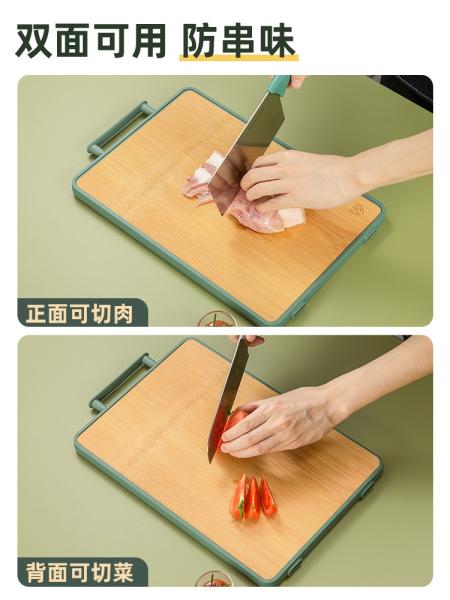 双面可用 防串味

正面可切肉

背面可切菜