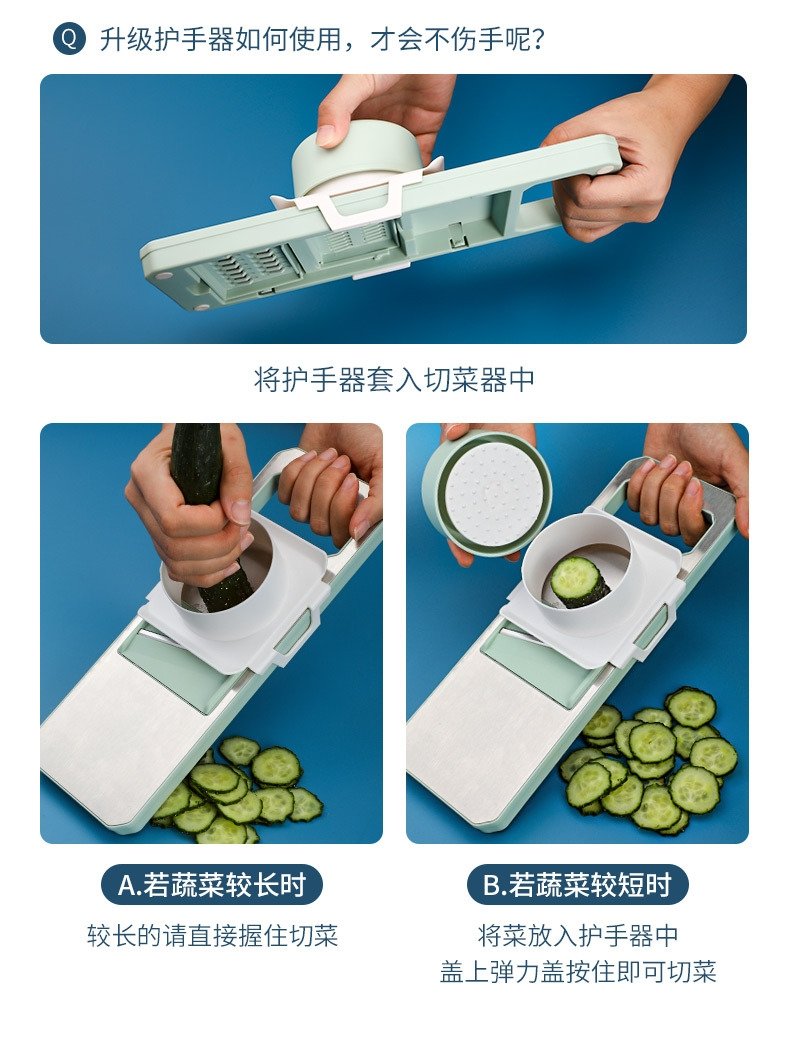 Q 升级护手器如何使用，才会不伤手呢？

将护手器套入切菜器中

A.若蔬菜较长时

较长的请直接握住切菜

B.若蔬菜较短时

将菜放入护手器中
盖上弹力盖按住即可切菜