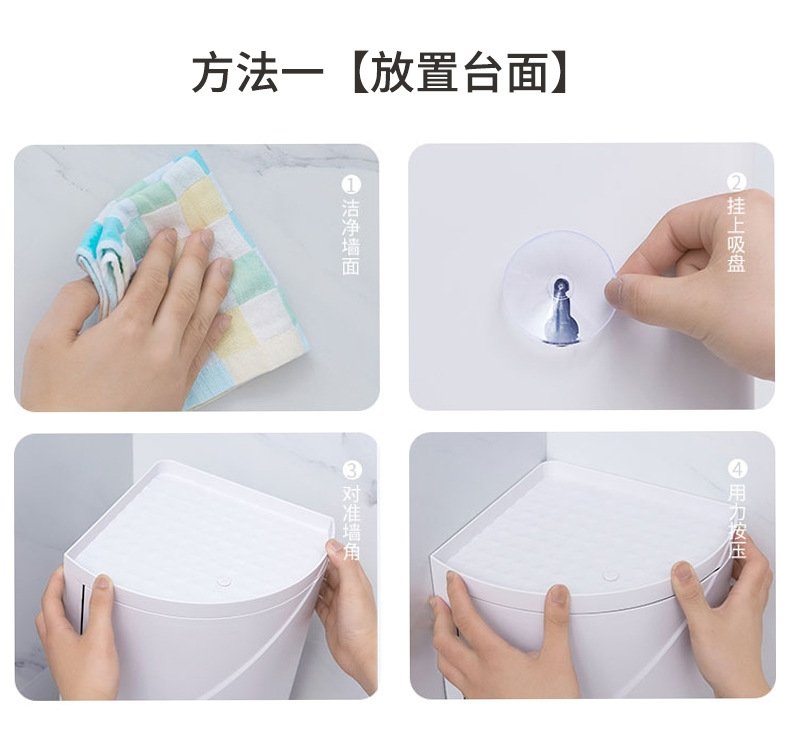 方法一【放置台面】

① 洁净墙面

② 挂上吸盘

③ 对准墙角

④ 用力按压