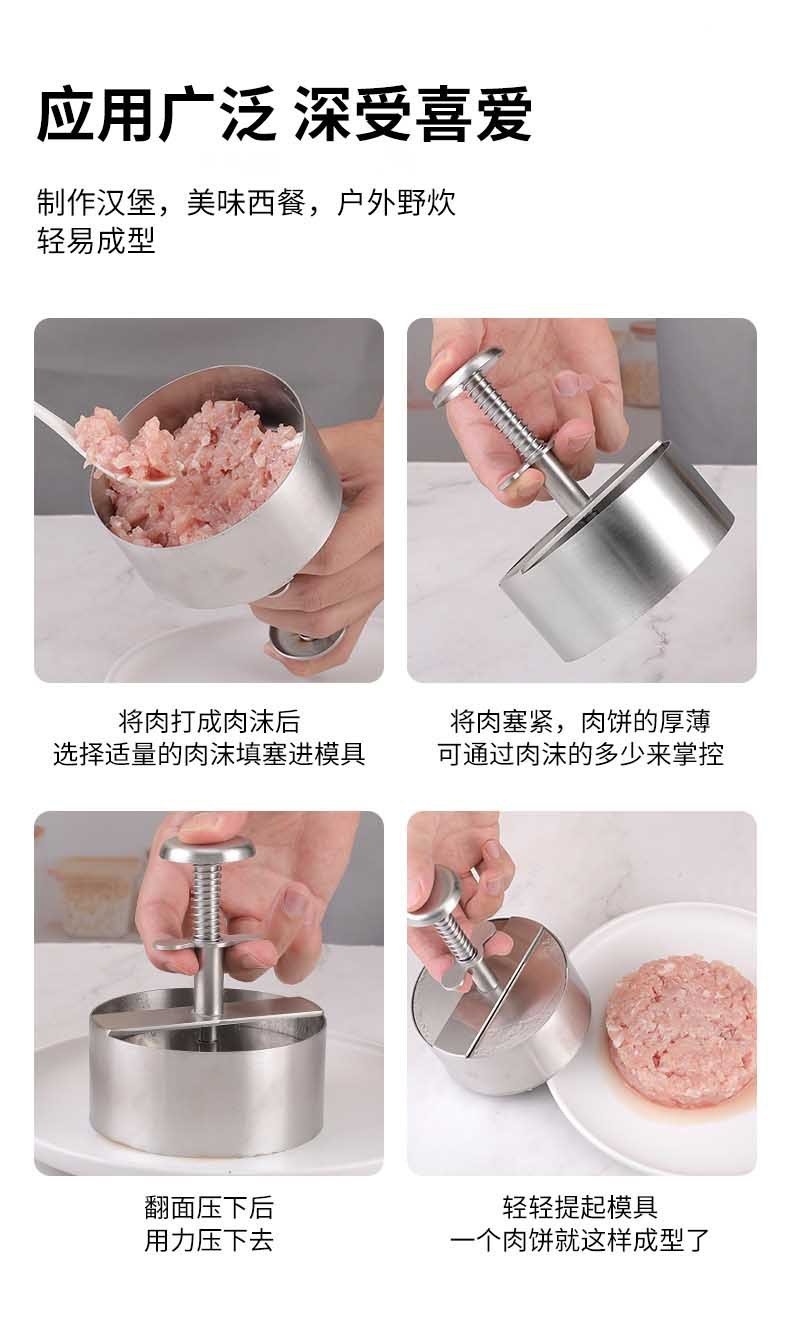 应用广泛 深受喜爱

制作汉堡，美味西餐，户外野炊
轻易成型

将肉打成肉沫后
选择适量的肉沫填塞进模具

将肉塞紧，肉饼的厚薄
可通过肉沫的多少来掌控

翻面压下后
用力压下去

轻轻提起模具
一个肉饼就这样成型了