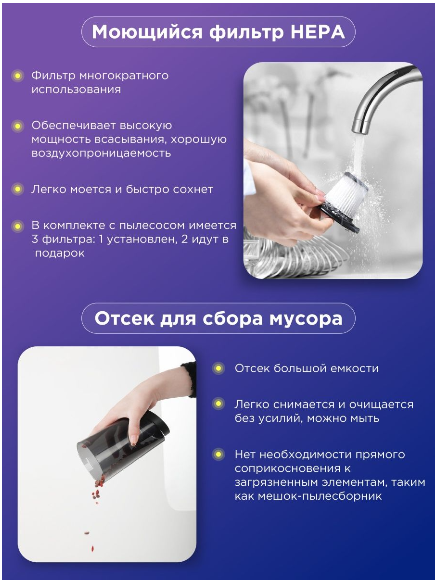 Моющийся фильтр HEPA

Фильтр многократного использования

Обеспечивает высокую мощность всасывания, хорошую воздухопроницаемость

Легко моется и быстро сохнет

В комплекте с пылесосом имеется 3 фильтра: 1 установлен, 2 идут в подарок

Отсек для сбора мусора

Отсек большой емкости

Легко снимается и очищается без усилий, можно мыть

Нет необходимости прямого соприкосновения к загрязненным элементам, таким как мешок-пылесборник