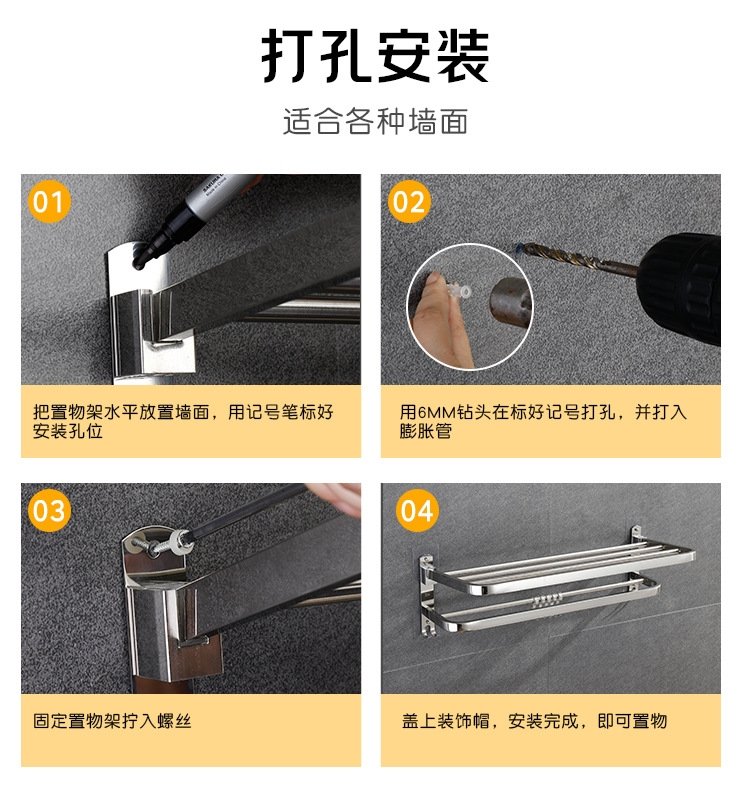 打孔安装

适合各种墙面

01

把置物架水平放置墙面，用记号笔标好安装孔位

02

用6MM钻头在标好记号打孔，并打入膨胀管

03

固定置物架拧入螺丝

04

盖上装饰帽，安装完成，即可置物