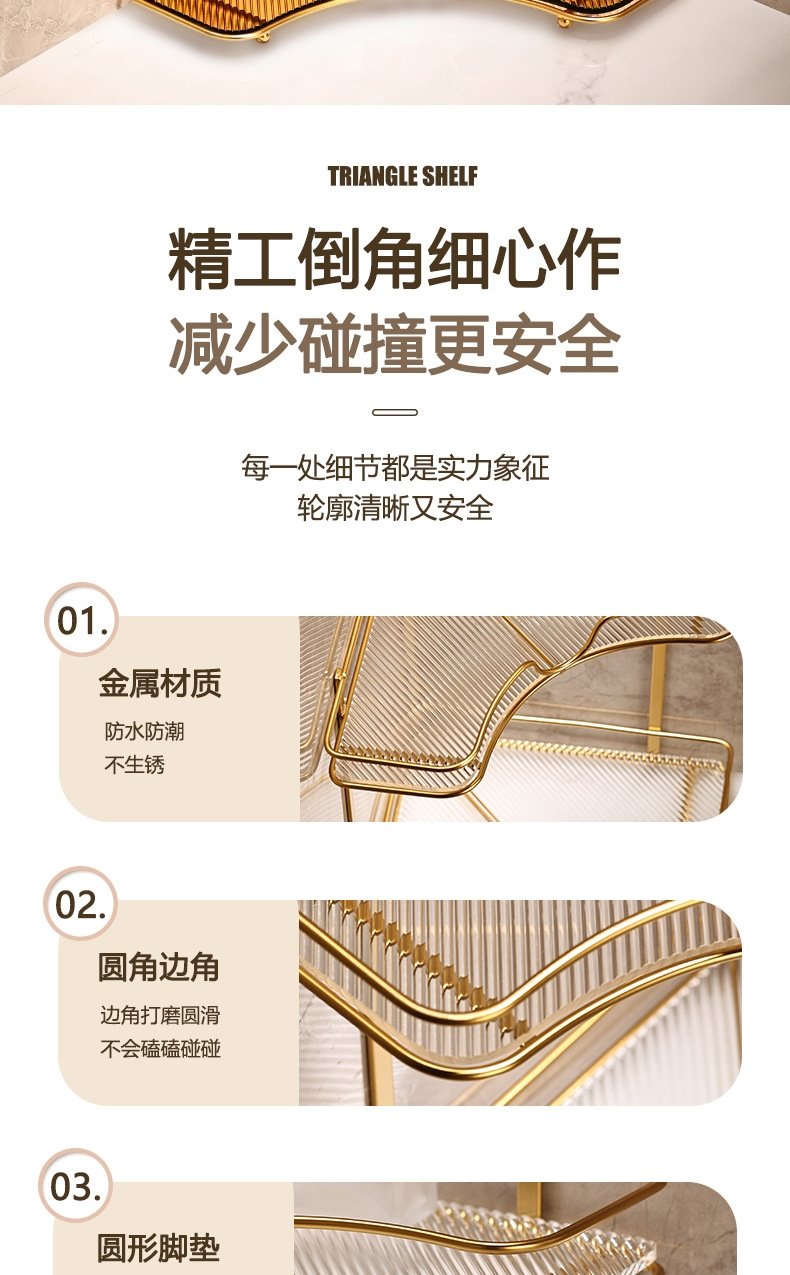 TRIANGLE SHELF

精工倒角细心作
减少碰撞更安全

每一处细节都是实力象征
轮廓清晰又安全

01.

金属材质

防水防潮
不生锈

02.

圆角边角

边角打磨圆滑
不会磕磕碰碰

03.

圆形脚垫