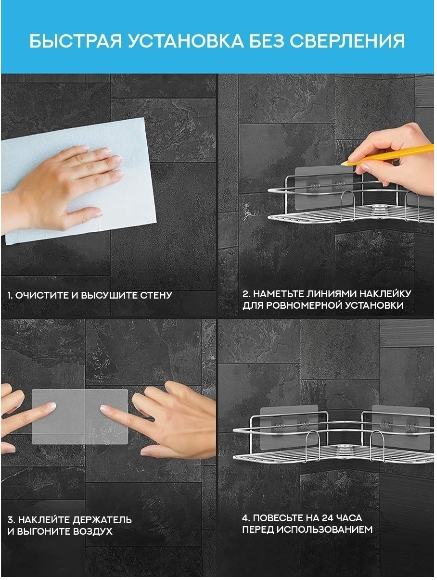 БЫСТРАЯ УСТАНОВКА БЕЗ СВЕРЛЕНИЯ

1. ОЧИСТИТЕ И ВЫСУШИТЕ СТЕНУ

2. НАМЕТЬТЕ ЛИНИЯМИ НАКЛЕЙКУ ДЛЯ РОВНОМЕРНОЙ УСТАНОВКИ

3. НАКЛЕЙТЕ ДЕРЖАТЕЛЬ И ВЫГОНИТЕ ВОЗДУХ

4. ПОВЕСЬТЕ НА 24 ЧАСА ПЕРЕД ИСПОЛЬЗОВАНИЕМ