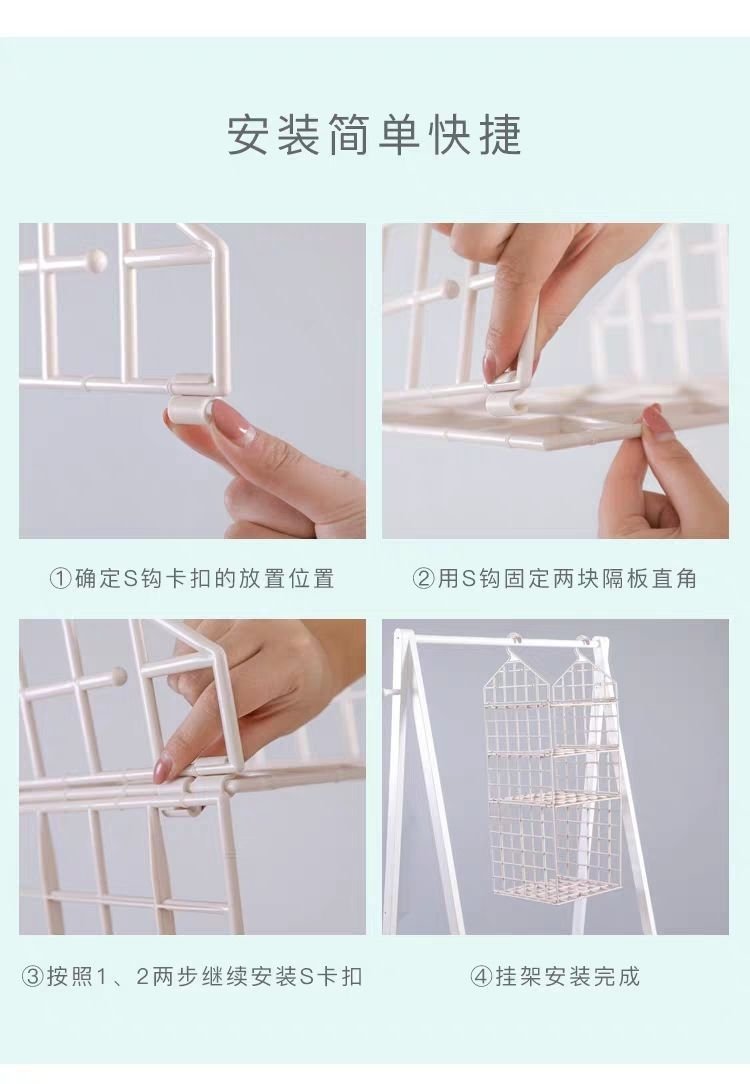 安装简单快捷

①确定S钩卡扣的放置位置

②用S钩固定两块隔板直角

③按照1、2两步继续安装S卡扣

④挂架安装完成