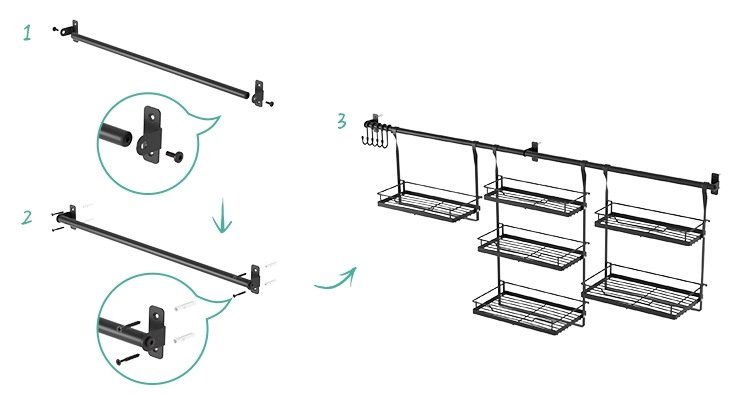 1

2

3