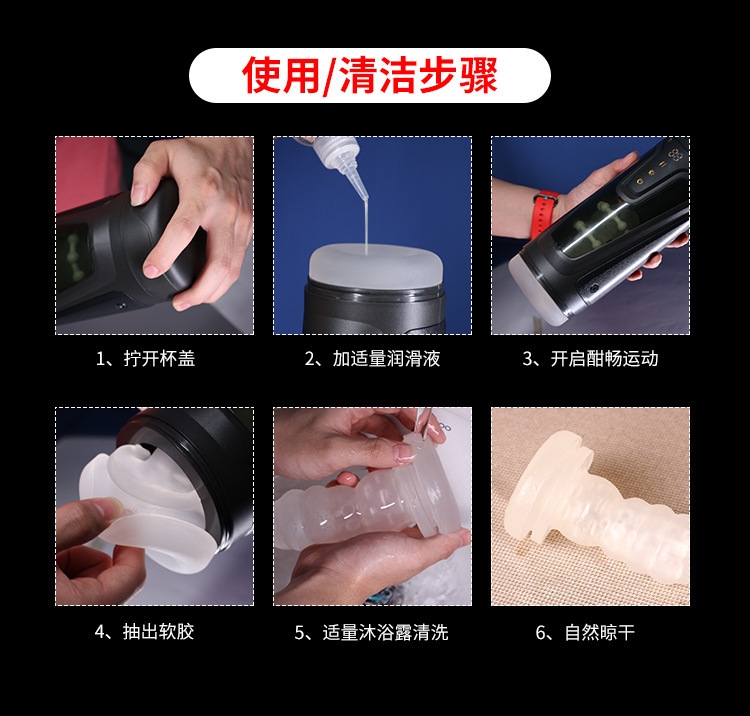 使用/清洁步骤

1、拧开杯盖

2、加适量润滑液

3、开启酣畅运动

4、抽出软胶

5、适量沐浴露清洗

6、自然晾干